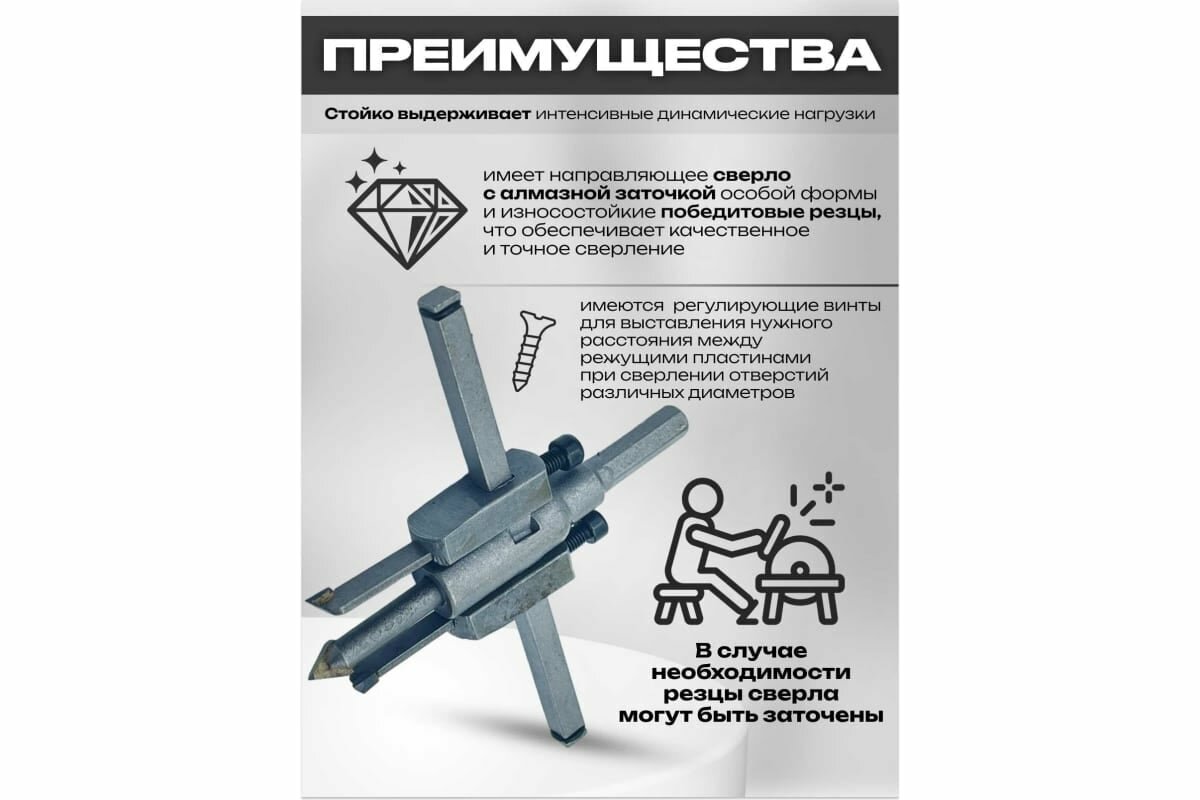 ПРЕИМУЩЕСТВА

Стойко выдерживает интенсивные динамические нагрузки

имеет направляющее сверло с алмазной заточкой особой формы и износостойкие победитовые резцы, что обеспечивает качественное и точное сверление

имеются регулирующие винты для выставления нужного расстояния между режущими пластинами при сверлении отверстий различных диаметров

В случае необходимости резцы сверла могут быть заточены