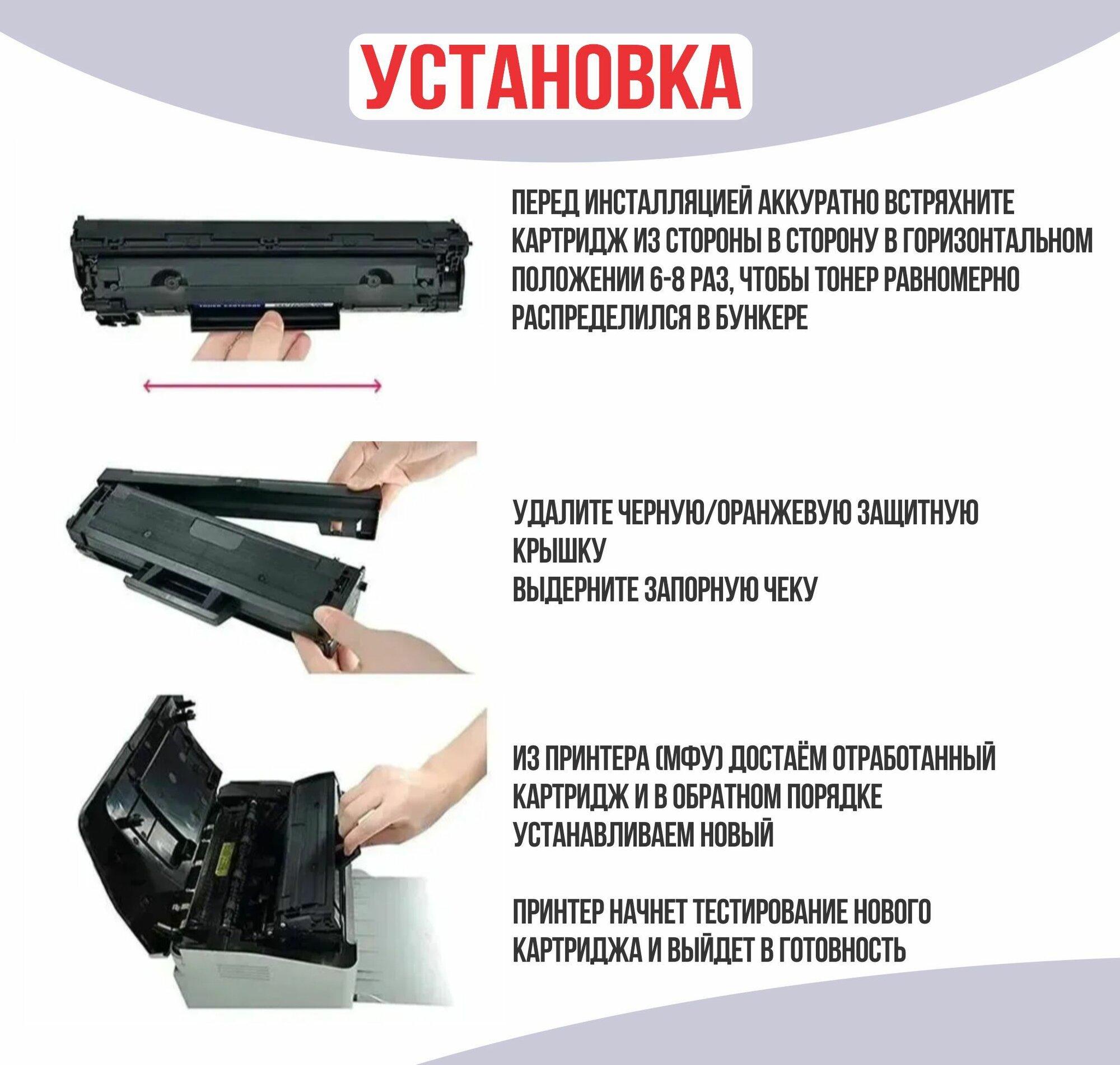 УСТАНОВКА

ПЕРЕД ИНСТАЛЛЯЦИЕЙ АККУРАТНО ВСТРЯХНИТЕ КАРТРИДЖ ИЗ СТОРОНЫ В СТОРОНУ В ГОРИЗОНТАЛЬНОМ ПОЛОЖЕНИИ 6-8 РАЗ, ЧТОБЫ ТОНЕР РАВНОМЕРНО РАСПРЕДЕЛИЛСЯ В БУНКЕРЕ

УДАЛИТЕ ЧЕРНУЮ/ОРАНЖЕВУЮ ЗАЩИТНУЮ КРЫШКУ
ВЫДЕРНИТЕ ЗАПОРНУЮ ЧЕКУ

ИЗ ПРИНТЕРА (МФУ) ДОСТАЁМ ОТРАБОТАННЫЙ КАРТРИДЖ И В ОБРАТНОМ ПОРЯДКЕ УСТАНАВЛИВАЕМ НОВЫЙ

ПРИНТЕР НАЧНЕТ ТЕСТИРОВАНИЕ НОВОГО КАРТРИДЖА И ВЫЙДЕТ В ГОТОВНОСТЬ