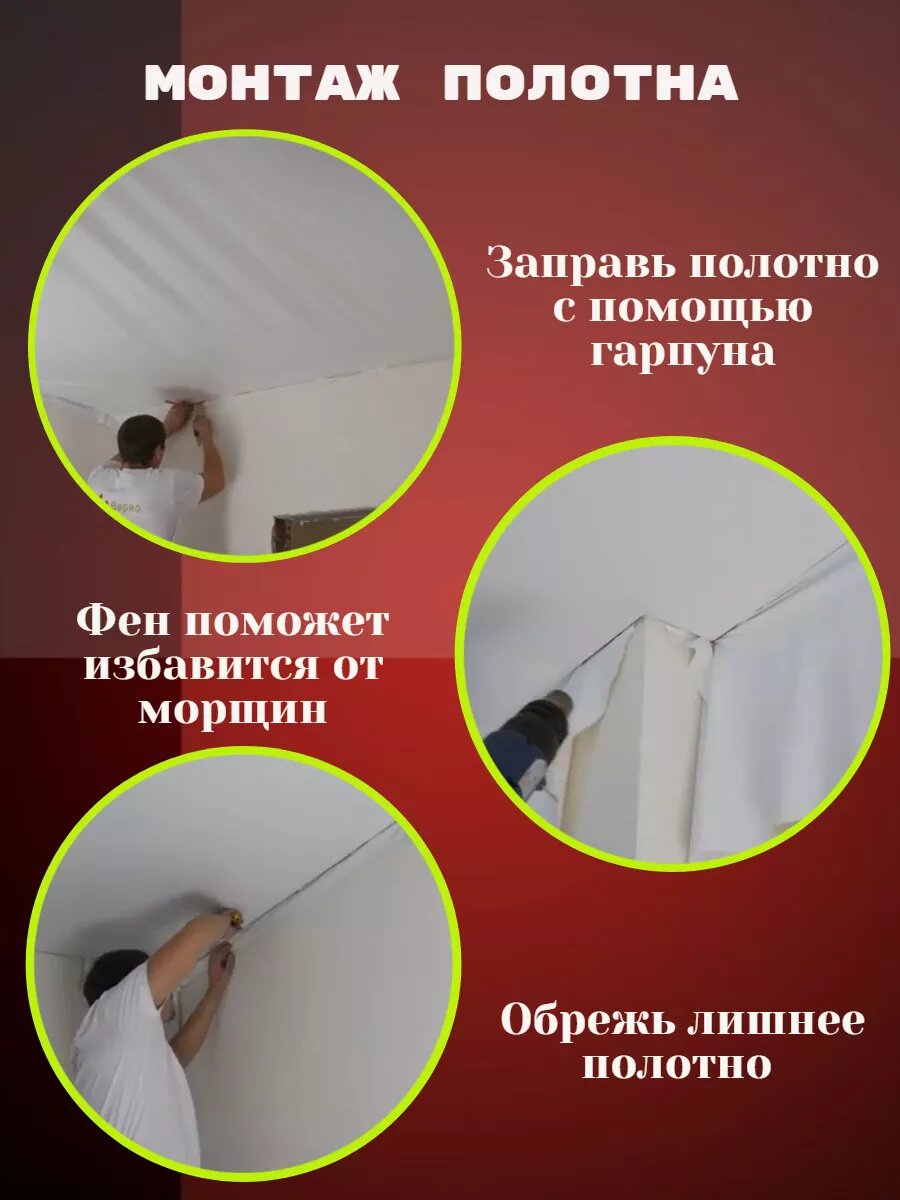 МОНТАЖ ПОЛОТНА

Заправь полотно с помощью гарпуна

Фен поможет избавится от морщин

Обрежь лишнее полотно