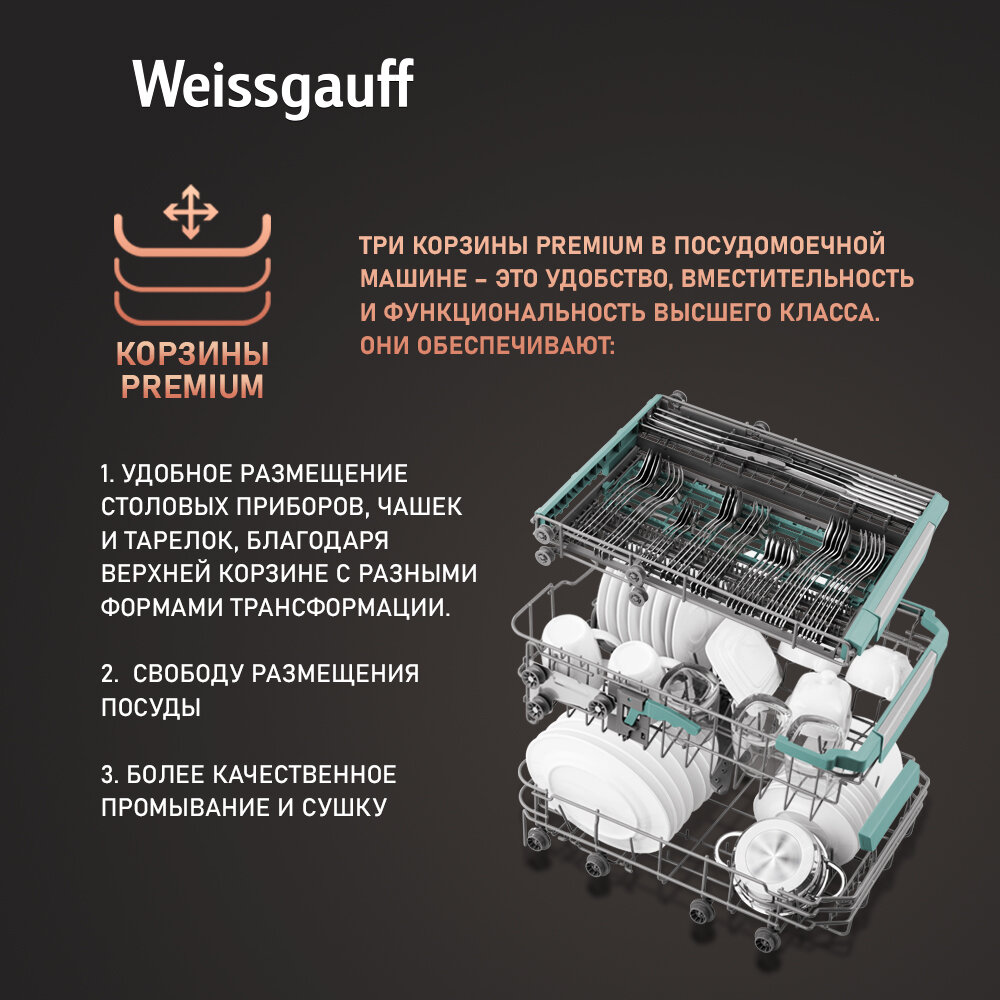 Weissgauff

КОРЗИНЫ PREMIUM

ТРИ КОРЗИНЫ PREMIUM В ПОСУДОМОЕЧНОЙ МАШИНЕ – ЭТО УДОБСТВО, ВМЕСТИТЕЛЬНОСТЬ И ФУНКЦИОНАЛЬНОСТЬ ВЫСШЕГО КЛАССА. ОНИ ОБЕСПЕЧИВАЮТ:

1. УДОБНОЕ РАЗМЕЩЕНИЕ СТОЛОВЫХ ПРИБОРОВ, ЧАШЕК И ТАРЕЛОК, БЛАГОДАРЯ ВЕРХНЕЙ КОРЗИНЕ С РАЗНЫМИ ФОРМАМИ ТРАНСФОРМАЦИИ.

2. СВОБОДУ РАЗМЕЩЕНИЯ ПОСУДЫ

3. БОЛЕЕ КАЧЕСТВЕННОЕ ПРОМЫВАНИЕ И СУШКУ