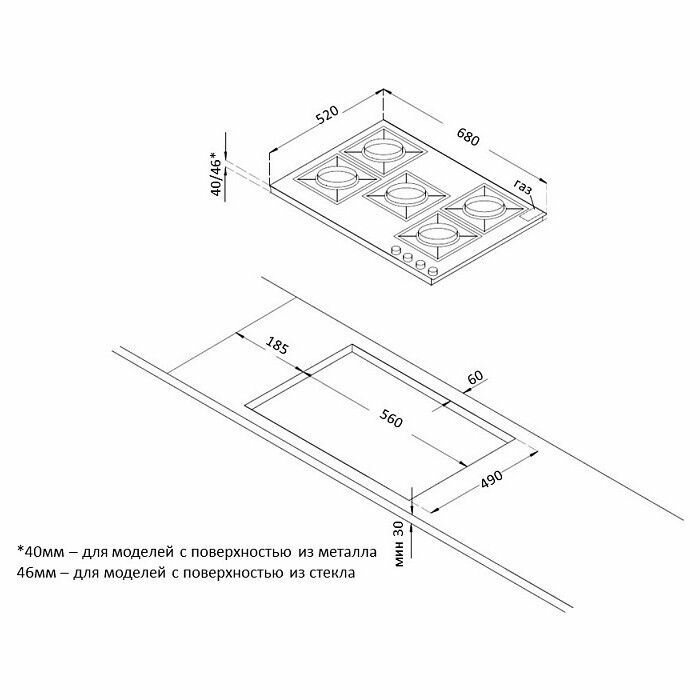 520

680

40/46*

газ

185

60

560

490

мин 30

*40мм – для моделей с поверхностью из металла
46мм – для моделей с поверхностью из стекла