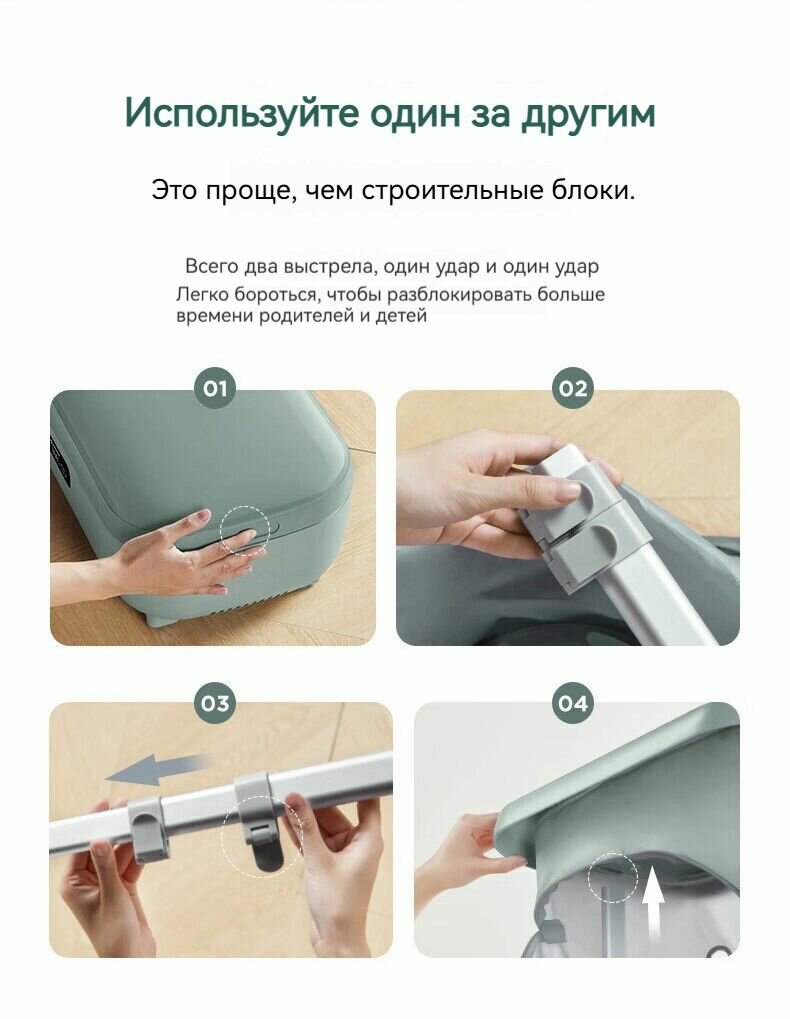 Используйте один за другим

Это проще, чем строительные блоки.

Всего два выстрела, один удар и один удар
Легко бороться, чтобы разблокировать больше времени родителей и детей

01

02

03

04