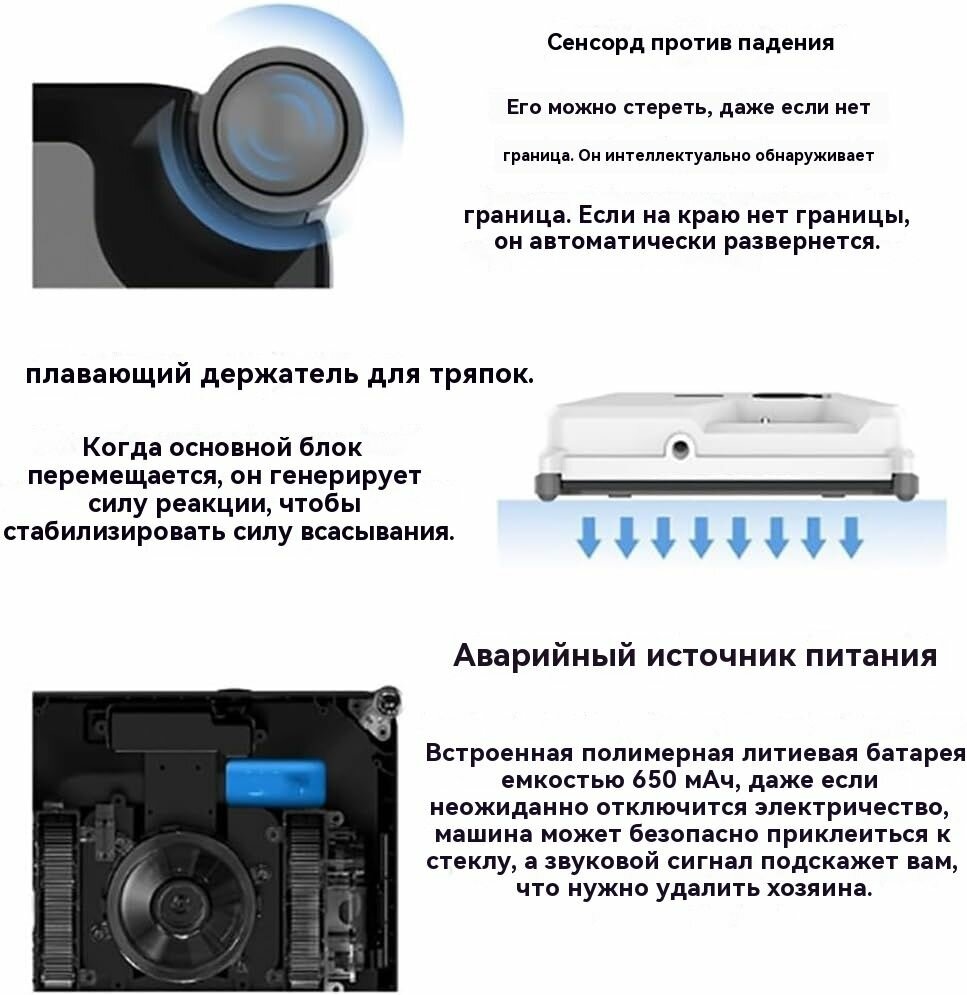 Сенсорд против падения

Его можно стереть, даже если нет

граница. Он интеллектуально обнаруживает

граница. Если на краю нет границы, он автоматически развернется.

плавающий держатель для тряпок.

Когда основной блок перемещается, он генерирует силу реакции, чтобы стабилизировать силу всасывания.

Аварийный источник питания

Встроенная полимерная литиевая батарея емкостью 650 мАч, даже если неожиданно отключится электричество, машина может безопасно приклеиться к стеклу, а звуковой сигнал подскажет вам, что нужно удалить хозяина.