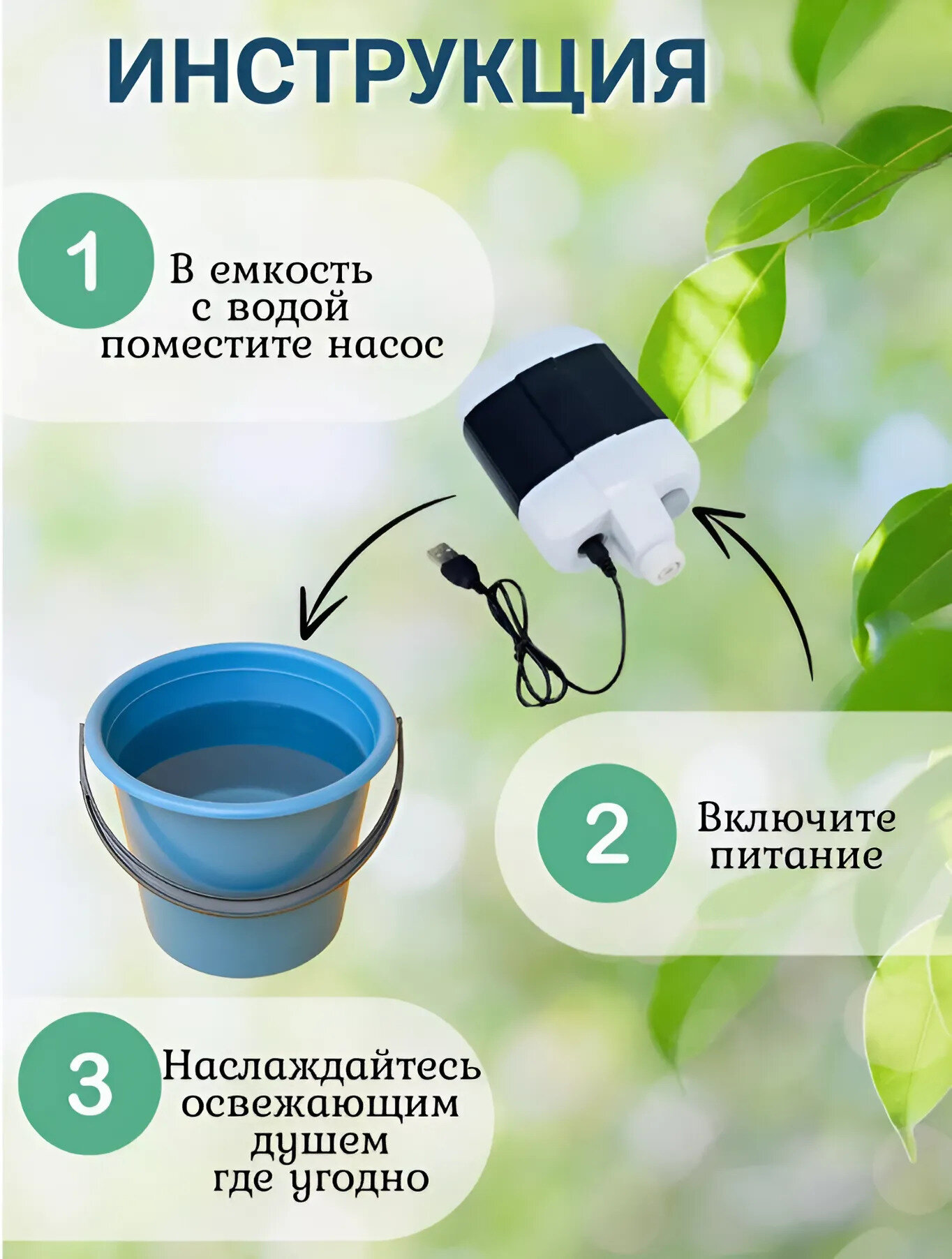 ИНСТРУКЦИЯ

1 В емкость с водой поместите насос

2 Включите питание

3 Наслаждайтесь освежающим душем где угодно