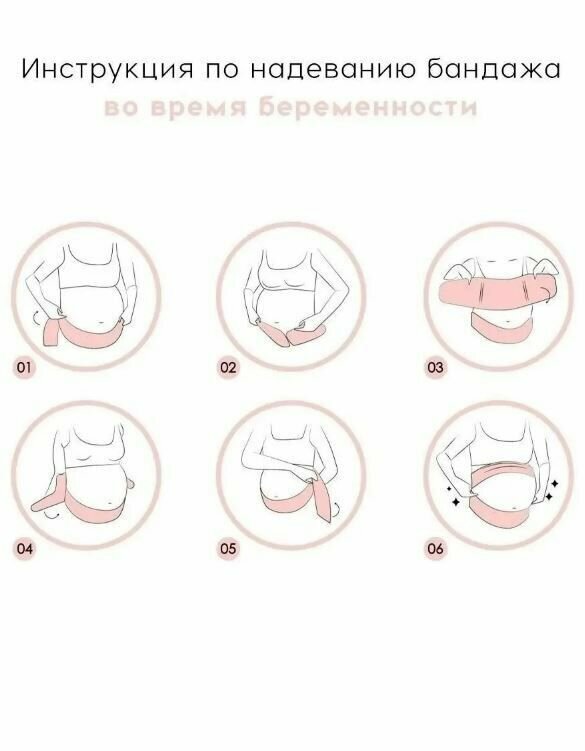 Инструкция по надеванию бандажа
во время беременности

01

02

03

04

05

06