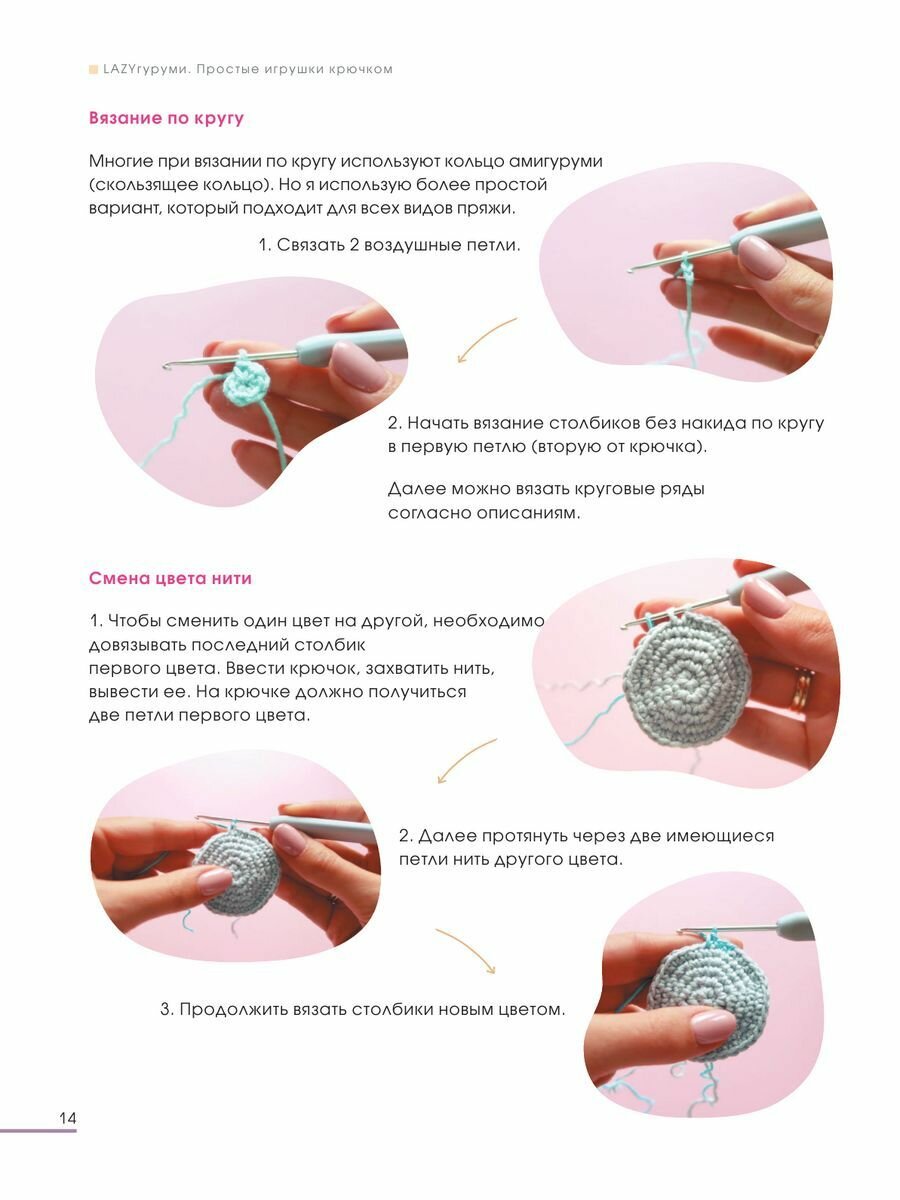 LAZYгуруми. Простые игрушки крючком

Вязание по кругу

Многие при вязании по кругу используют кольцо амигуруми (скользящее кольцо). Но я использую более простой вариант, который подходит для всех видов пряжи.

1. Связать 2 воздушные петли.

2. Начать вязание столбиков без накида по кругу в первую петлю (вторую от крючка).

Далее можно вязать круговые ряды согласно описаниям.

Смена цвета нити

1. Чтобы сменить один цвет на другой, необходимо довязывать последний столбик первого цвета. Ввести крючок, захватить нить, вывести ее. На крючке должно получиться две петли первого цвета.

2. Далее протянуть через две имеющиеся петли нить другого цвета.

3. Продолжить вязать столбики новым цветом.

14