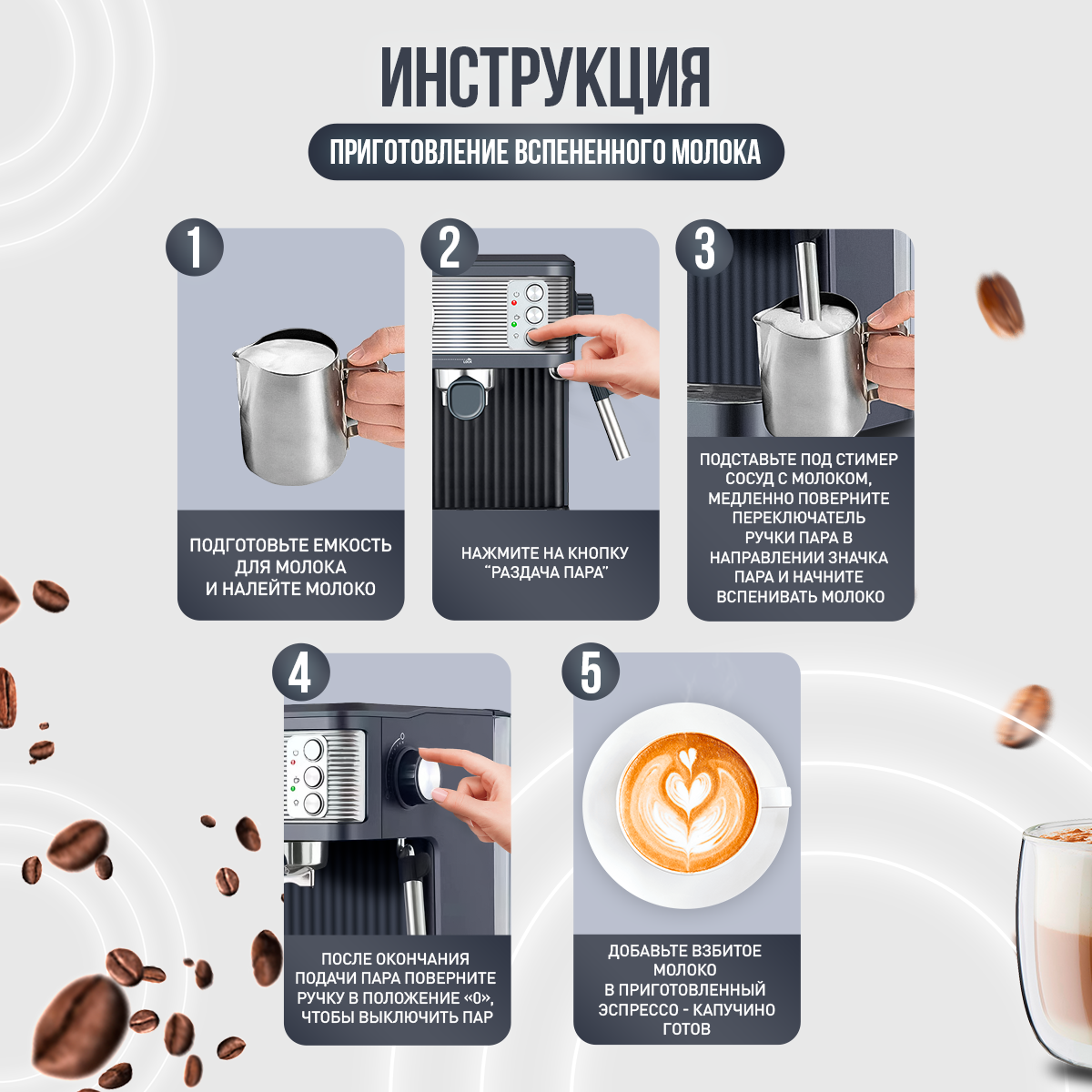 ИНСТРУКЦИЯ

ПРИГОТОВЛЕНИЕ ВСПЕНЕННОГО МОЛОКА

1

ПОДГОТОВЬТЕ ЕМКОСТЬ ДЛЯ МОЛОКА И НАЛЕЙТЕ МОЛОКО

2

НАЖМИТЕ НА КНОПКУ "РАЗДАЧА ПАРА"

3

ПОДСТАВЬТЕ ПОД СТИМЕР СОСУД С МОЛОКОМ, МЕДЛЕННО ПОВЕРНИТЕ ПЕРЕКЛЮЧАТЕЛЬ РУЧКИ ПАРА В НАПРАВЛЕНИИ ЗНАЧКА ПАРА И НАЧНИТЕ ВСПЕНИВАТЬ МОЛОКО

4

ПОСЛЕ ОКОНЧАНИЯ ПОДАЧИ ПАРА ПОВЕРНИТЕ РУЧКУ В ПОЛОЖЕНИЕ «0», ЧТОБЫ ВЫКЛЮЧИТЬ ПАР

5

ДОБАВЬТЕ ВЗБИТОЕ МОЛОКО В ПРИГОТОВЛЕННЫЙ ЭСПРЕССО - КАПУЧИНО ГОТОВ