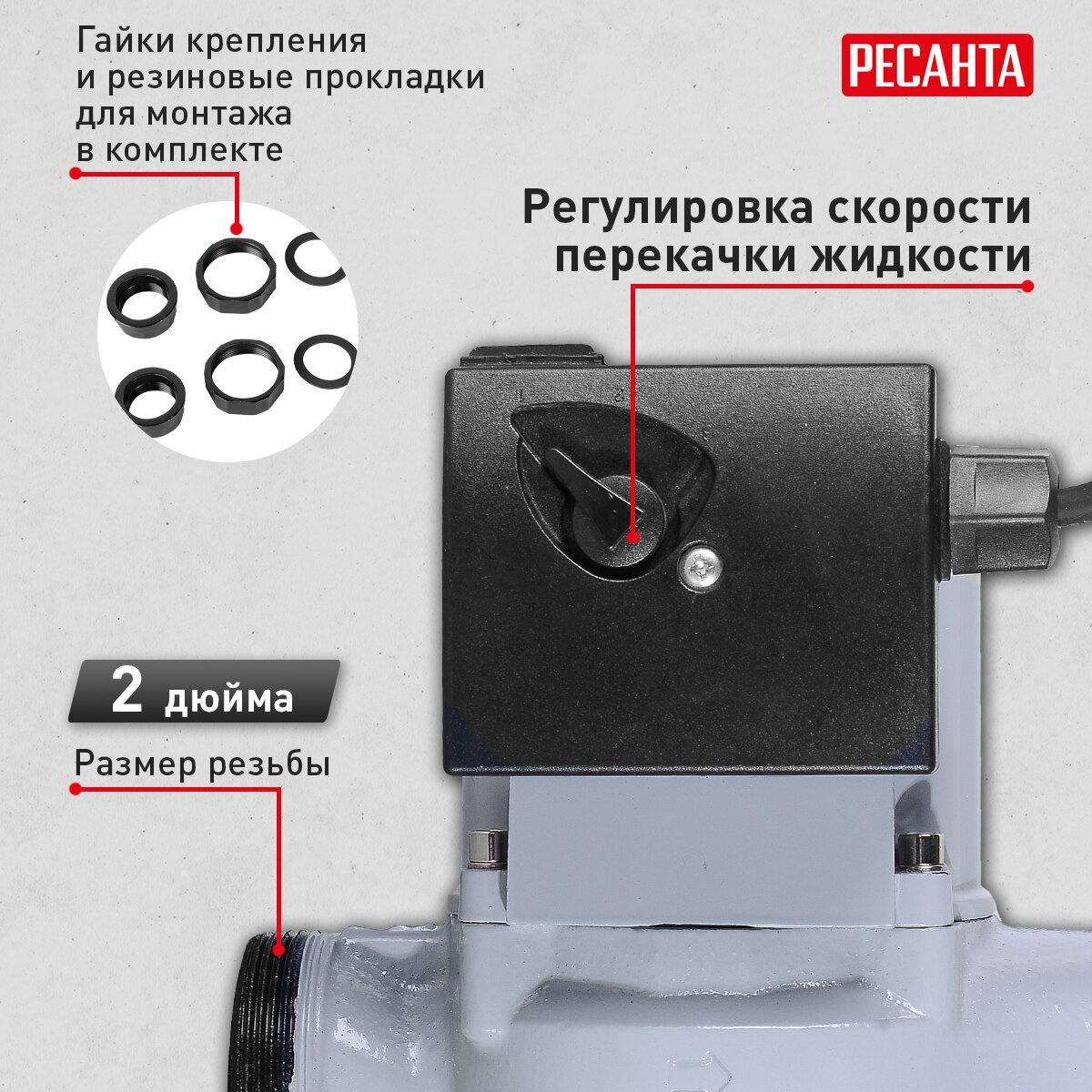 Гайки крепления и резиновые прокладки для монтажа в комплекте

РЕСАНТА

Регулировка скорости перекачки жидкости

1 2 3

2 дюйма

Размер резьбы