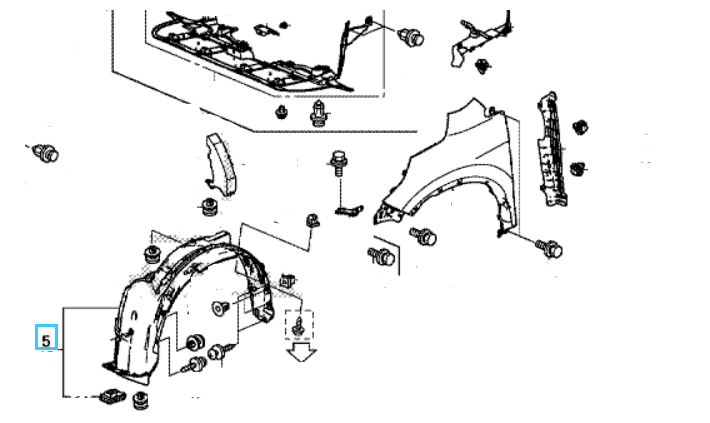 5