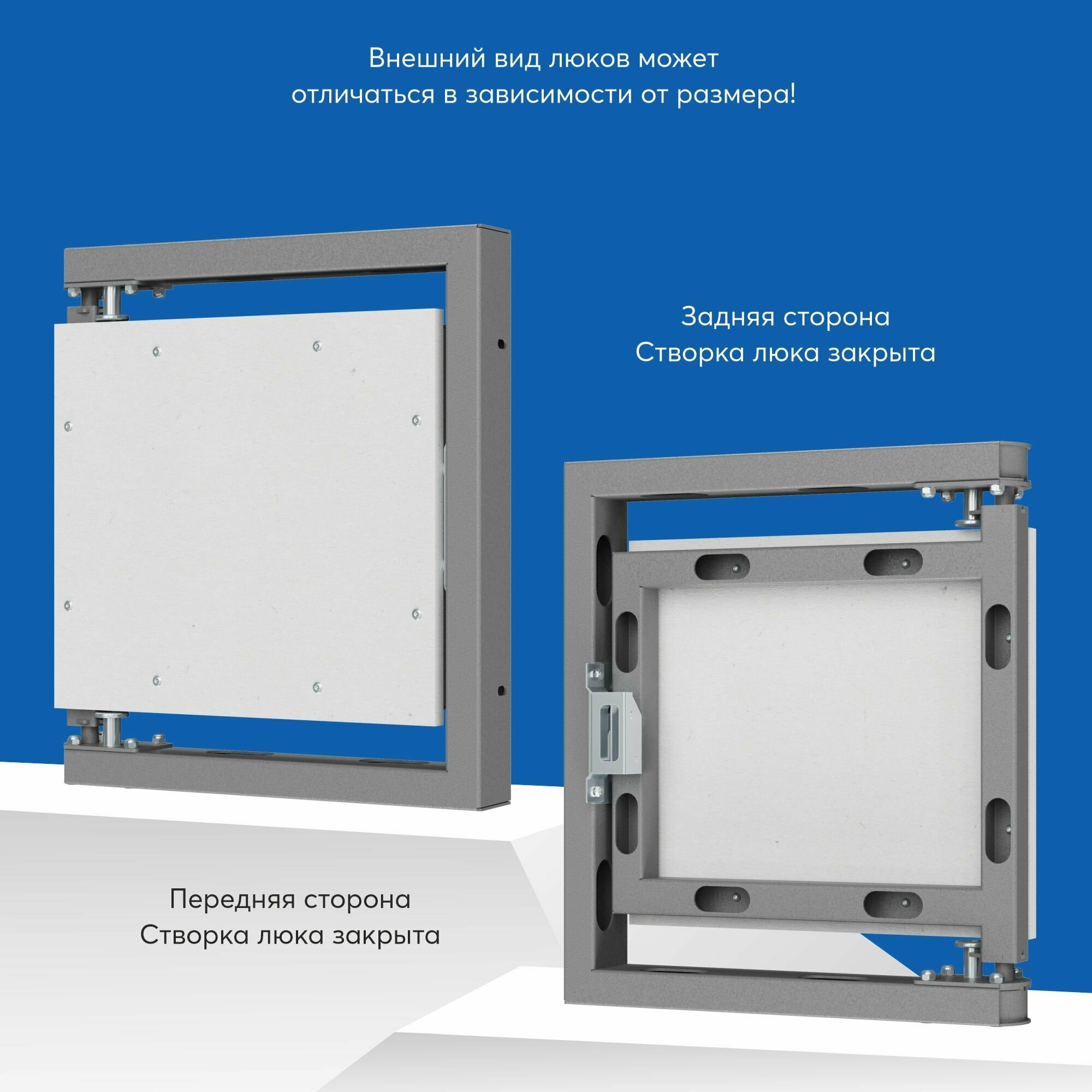 Внешний вид люков может отличаться в зависимости от размера!

Задняя сторона
Створка люка закрыта

Передняя сторона
Створка люка закрыта