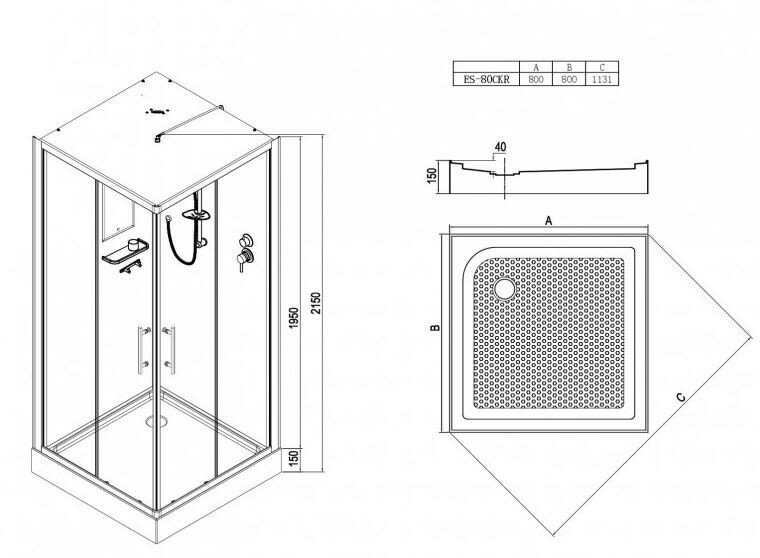 | | A | B | C |
|---|---|---|---|
| ES-80CKR | 800 | 800 | 1131 |

40

150

A

B

C

1950

2150

150