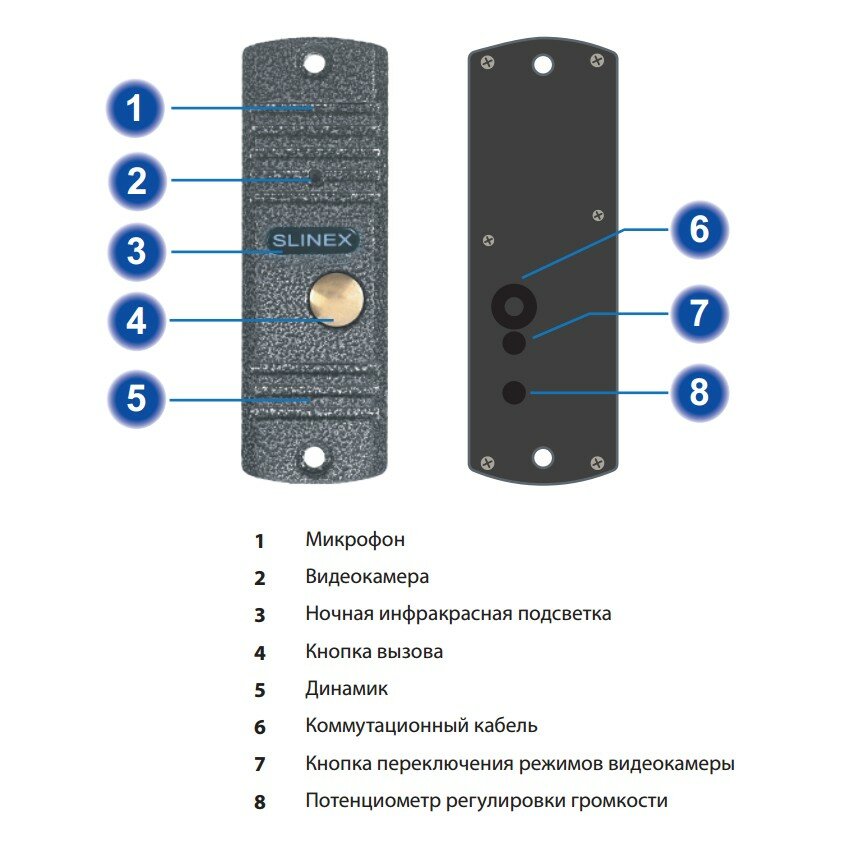 1
2
3
SLINEX
4
5
6
7
8

1 Микрофон
2 Видеокамера
3 Ночная инфракрасная подсветка
4 Кнопка вызова
5 Динамик
6 Коммутационный кабель
7 Кнопка переключения режимов видеокамеры
8 Потенциометр регулировки громкости