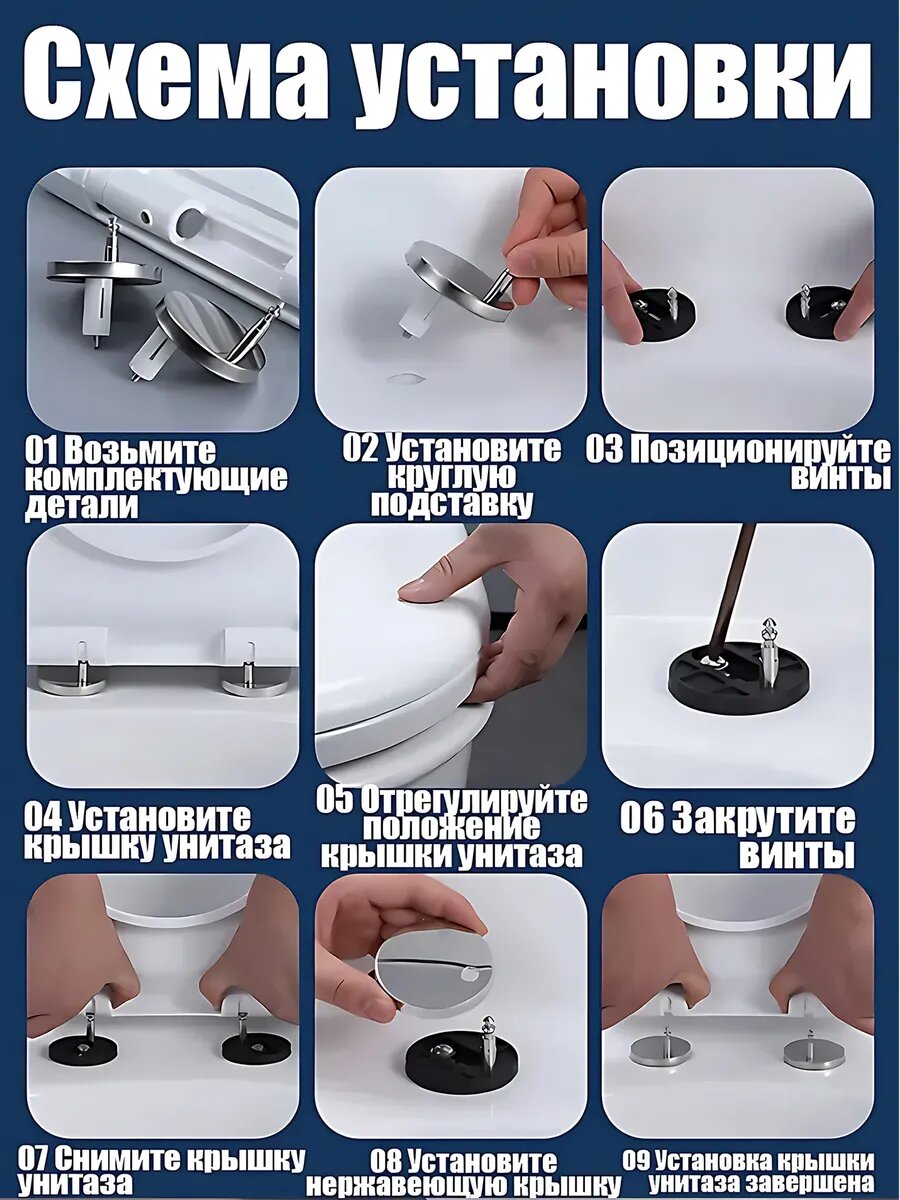 Схема установки

01 Возьмите комплектующие детали

02 Установите круглую подставку

03 Позиционируйте винты

04 Установите крышку унитаза

05 Отрегулируйте положение крышки унитаза

06 Закрутите винты

07 Снимите крышку унитаза

08 Установите нержавеющую крышку

09 Установка крышки унитаза завершена