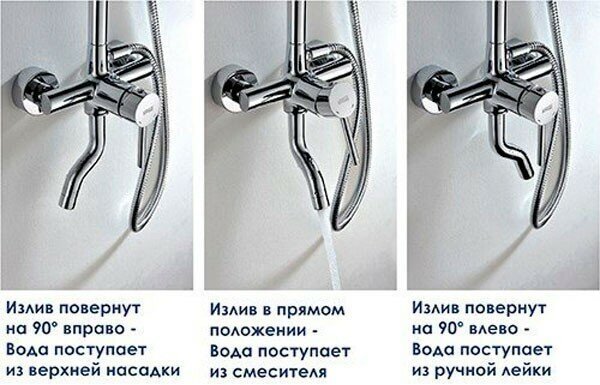 Излив повернут на 90° вправо - Вода поступает из верхней насадки

Излив в прямом положении - Вода поступает из смесителя

Излив повернут на 90° влево - Вода поступает из ручной лейки