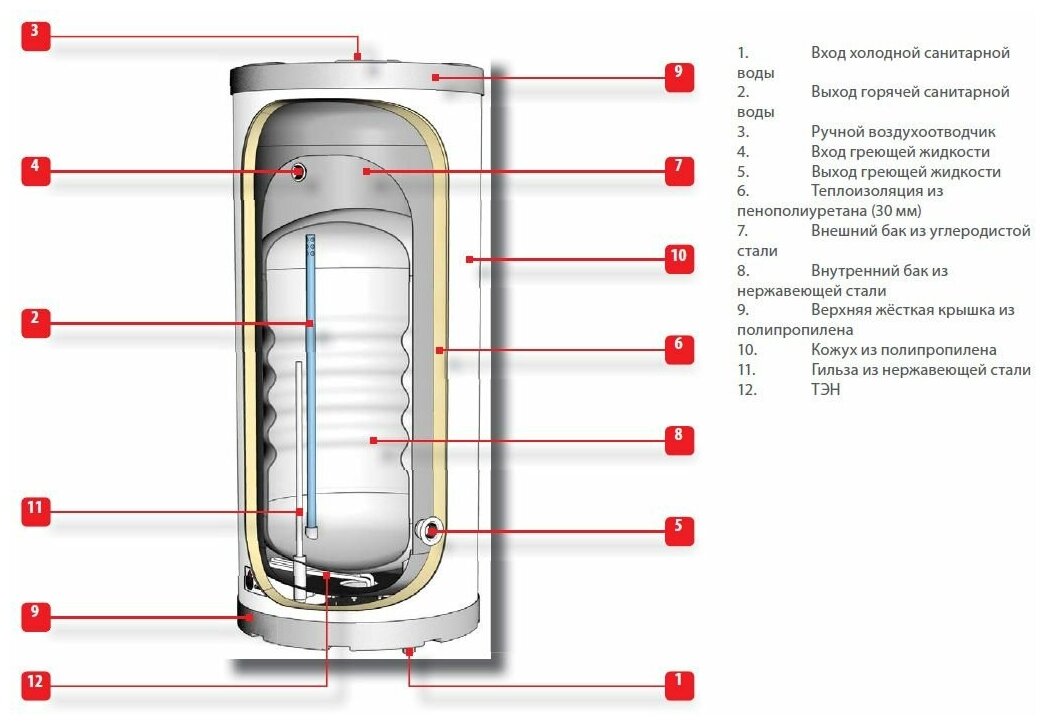 3
4
2
11
9
12
9
7
10
6
8
5
1

1. Вход холодной санитарной воды
2. Выход горячей санитарной воды
3. Ручной воздухоотводчик
4. Вход греющей жидкости
5. Выход греющей жидкости
6. Теплоизоляция из пенополиуретана (30 мм)
7. Внешний бак из углеродистой стали
8. Внутренний бак из нержавеющей стали
9. Верхняя жёсткая крышка из полипропилена
10. Кожух из полипропилена
11. Гильза из нержавеющей стали
12. ТЭН