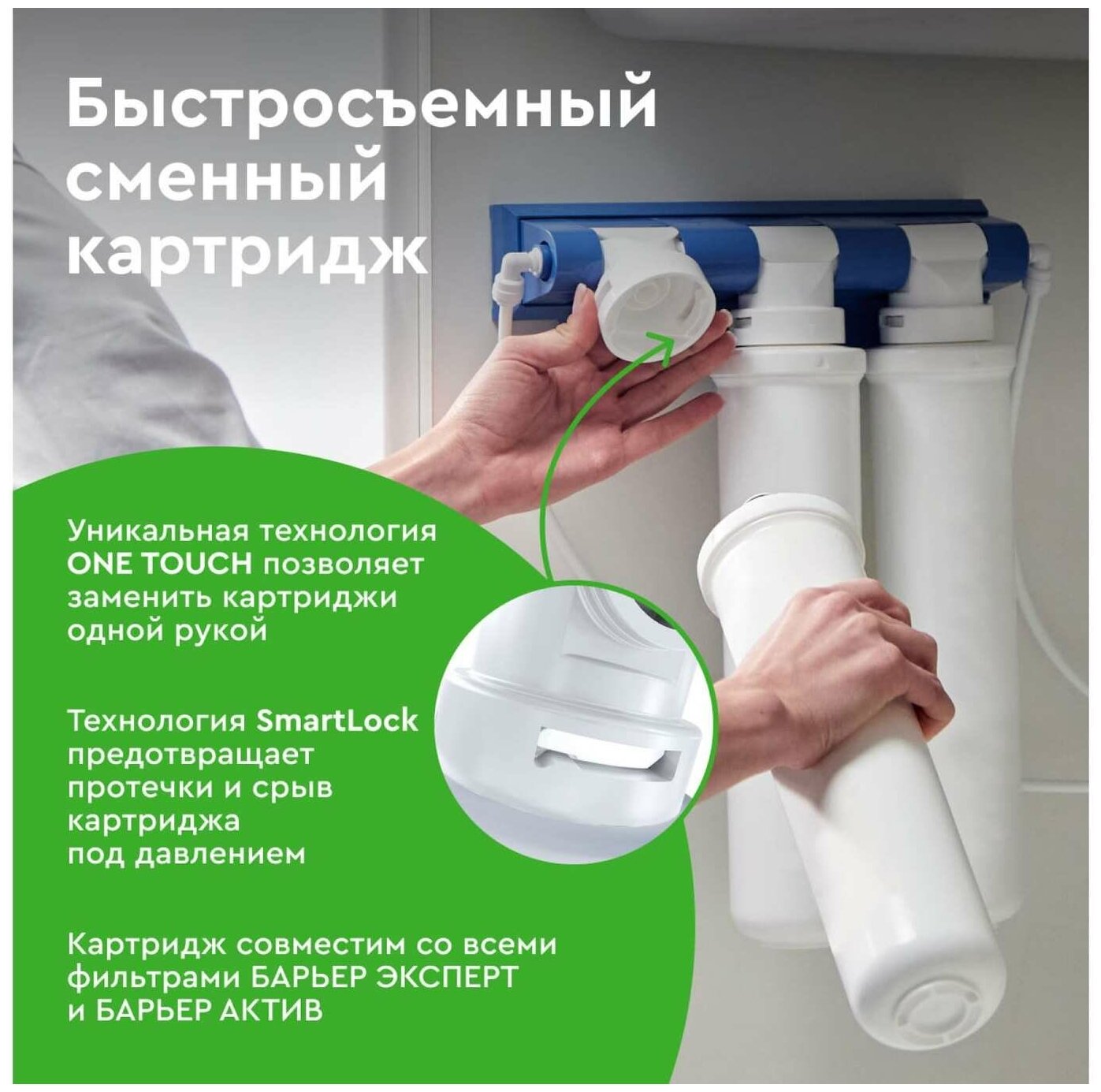 Быстросъемный сменный картридж

Уникальная технология ONE TOUCH позволяет заменить картриджи одной рукой

Технология SmartLock предотвращает протечки и срыв картриджа под давлением

Картридж совместим со всеми фильтрами БАРЬЕР ЭКСПЕРТ и БАРЬЕР АКТИВ