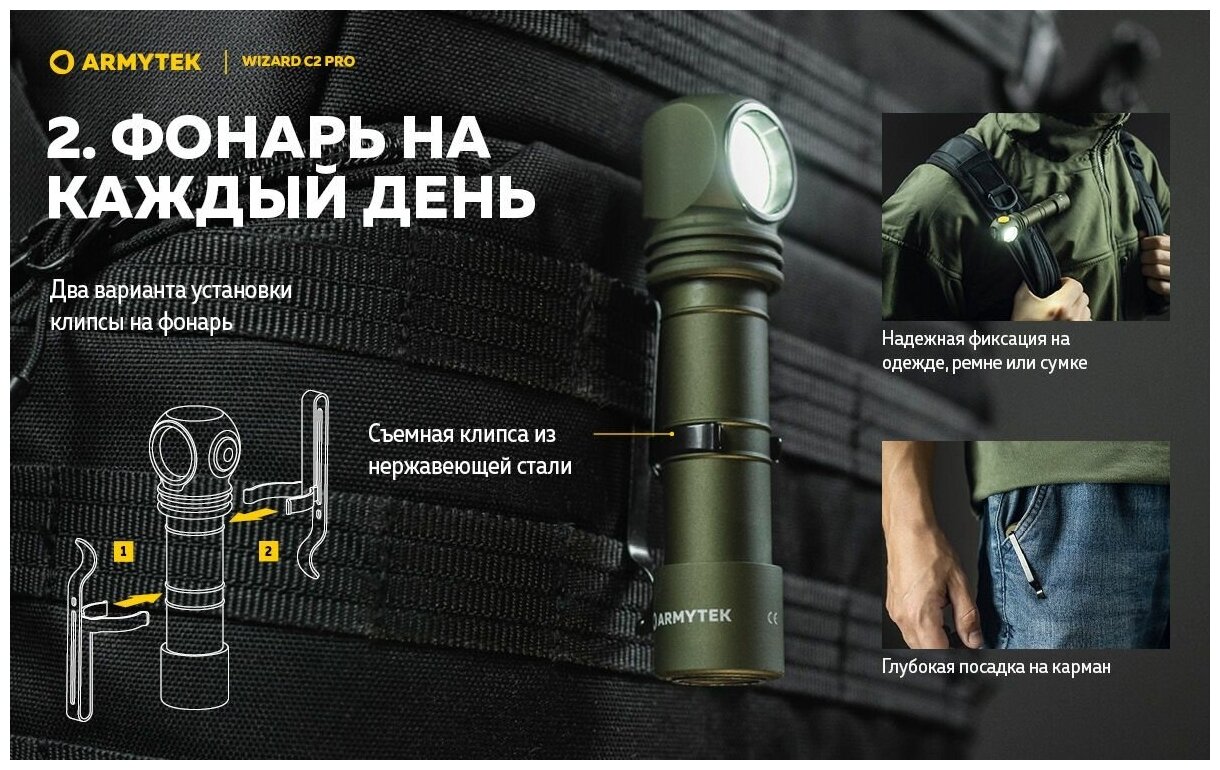 ARMYTEK | WIZARD C2 PRO

2. ФОНАРЬ НА КАЖДЫЙ ДЕНЬ

Два варианта установки клипсы на фонарь

1

2

Съемная клипса из нержавеющей стали

ARMYTEK

CE

Надежная фиксация на одежде, ремне или сумке

Глубокая посадка на карман