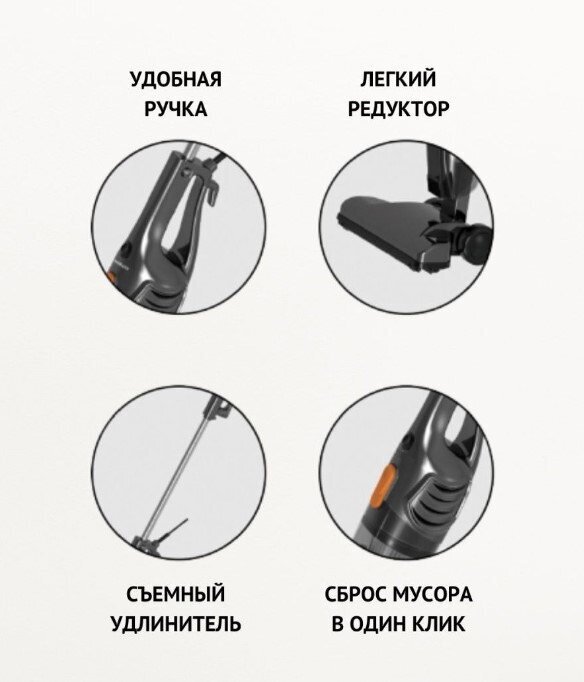 УДОБНАЯ РУЧКА

ЛЕГКИЙ РЕДУКТОР

СЪЕМНЫЙ УДЛИНИТЕЛЬ

СБРОС МУСОРА В ОДИН КЛИК