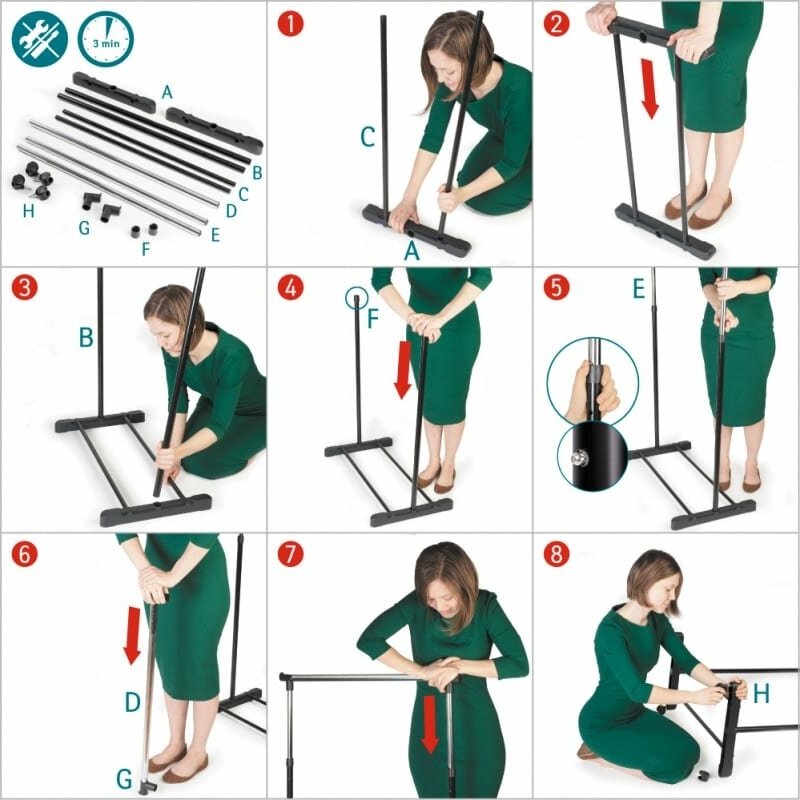 3 min

A
B
C
D
E
F
G
H

1
C
A

2

3
B

4
F

5
E

6
D
G

7

8
H