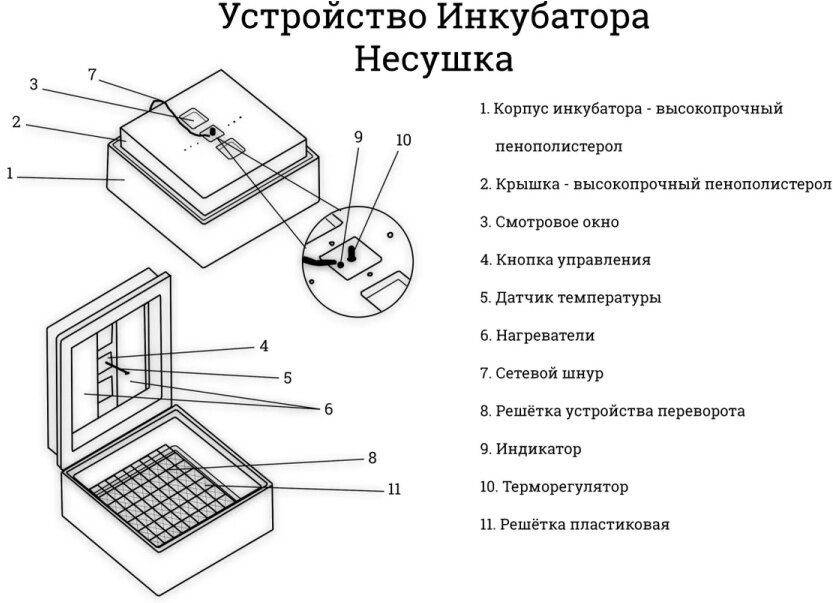 Устройство Инкубатора
Несушка

7
3
2
1
9
10
4
5
6
8
11

1. Корпус инкубатора - высокопрочный пенополистерол

2. Крышка - высокопрочный пенополистерол

3. Смотровое окно

4. Кнопка управления

5. Датчик температуры

6. Нагреватели

7. Сетевой шнур

8. Решётка устройства переворота

9. Индикатор

10. Терморегулятор

11. Решётка пластиковая