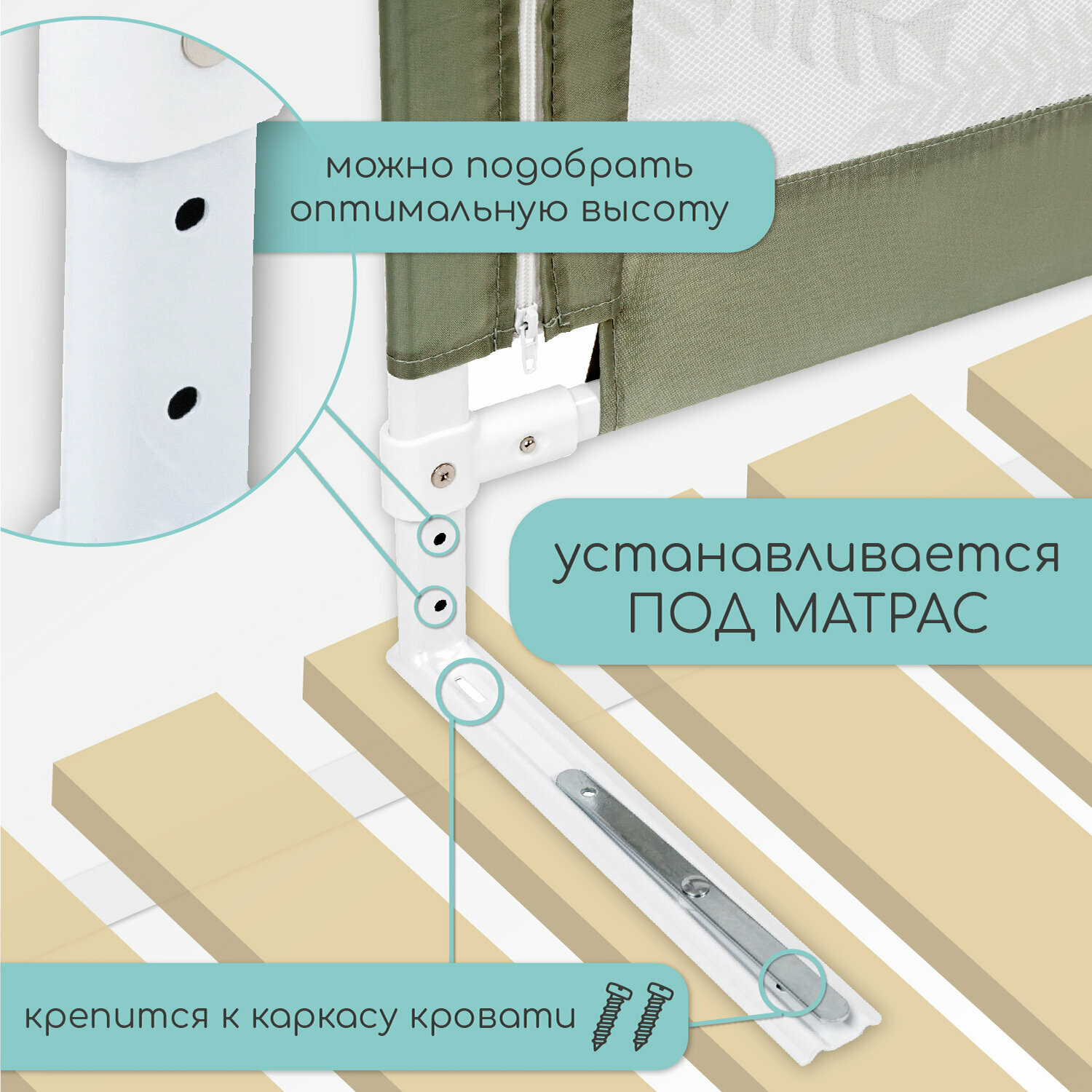 можно подобрать оптимальную высоту

устанавливается ПОД МАТРАС

крепится к каркасу кровати