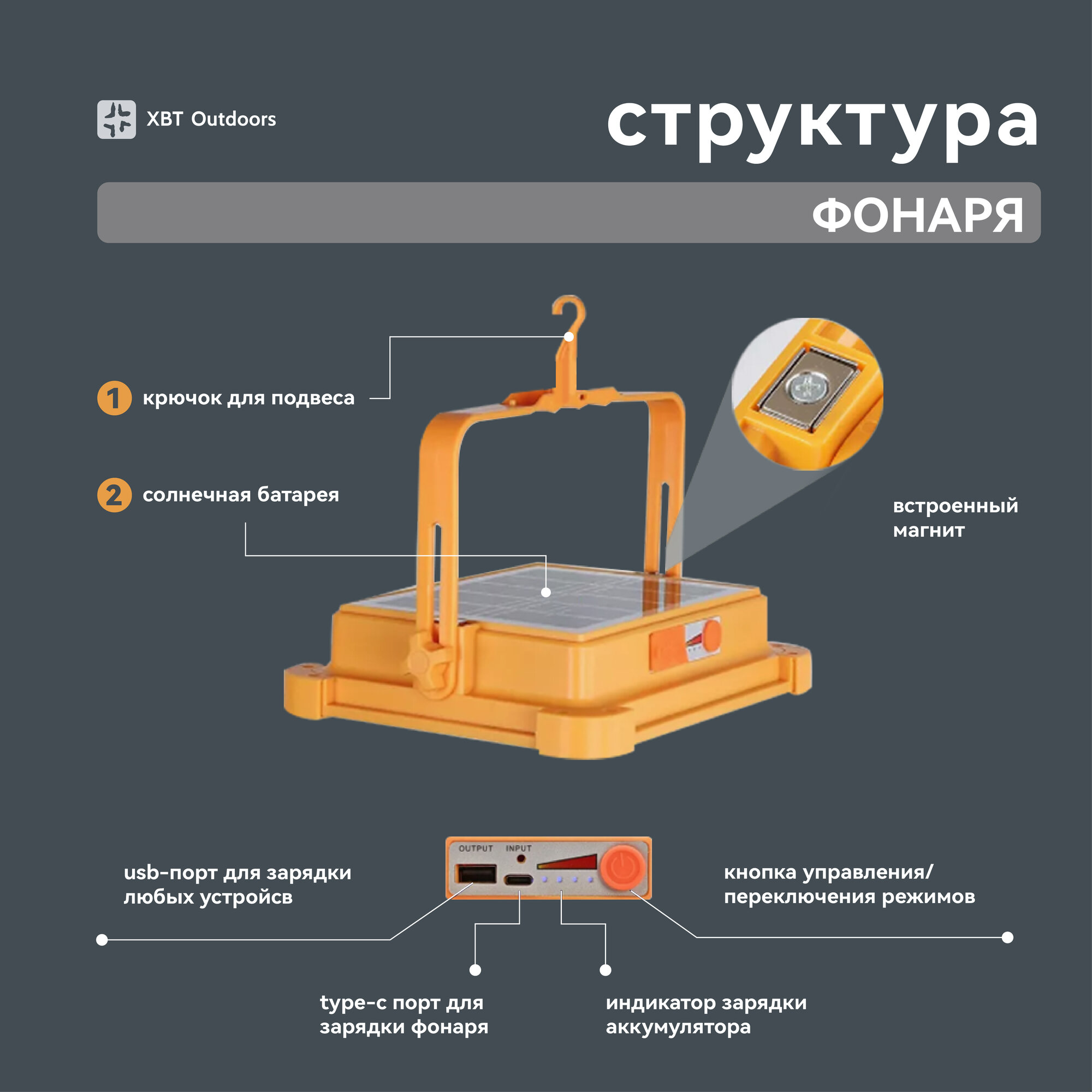 XBT Outdoors

структура

ФОНАРЯ

1 крючок для подвеса

2 солнечная батарея

встроенный магнит

OUTPUT INPUT

usb-порт для зарядки любых устройсв

кнопка управления/ переключения режимов

type-c порт для зарядки фонаря

индикатор зарядки аккумулятора