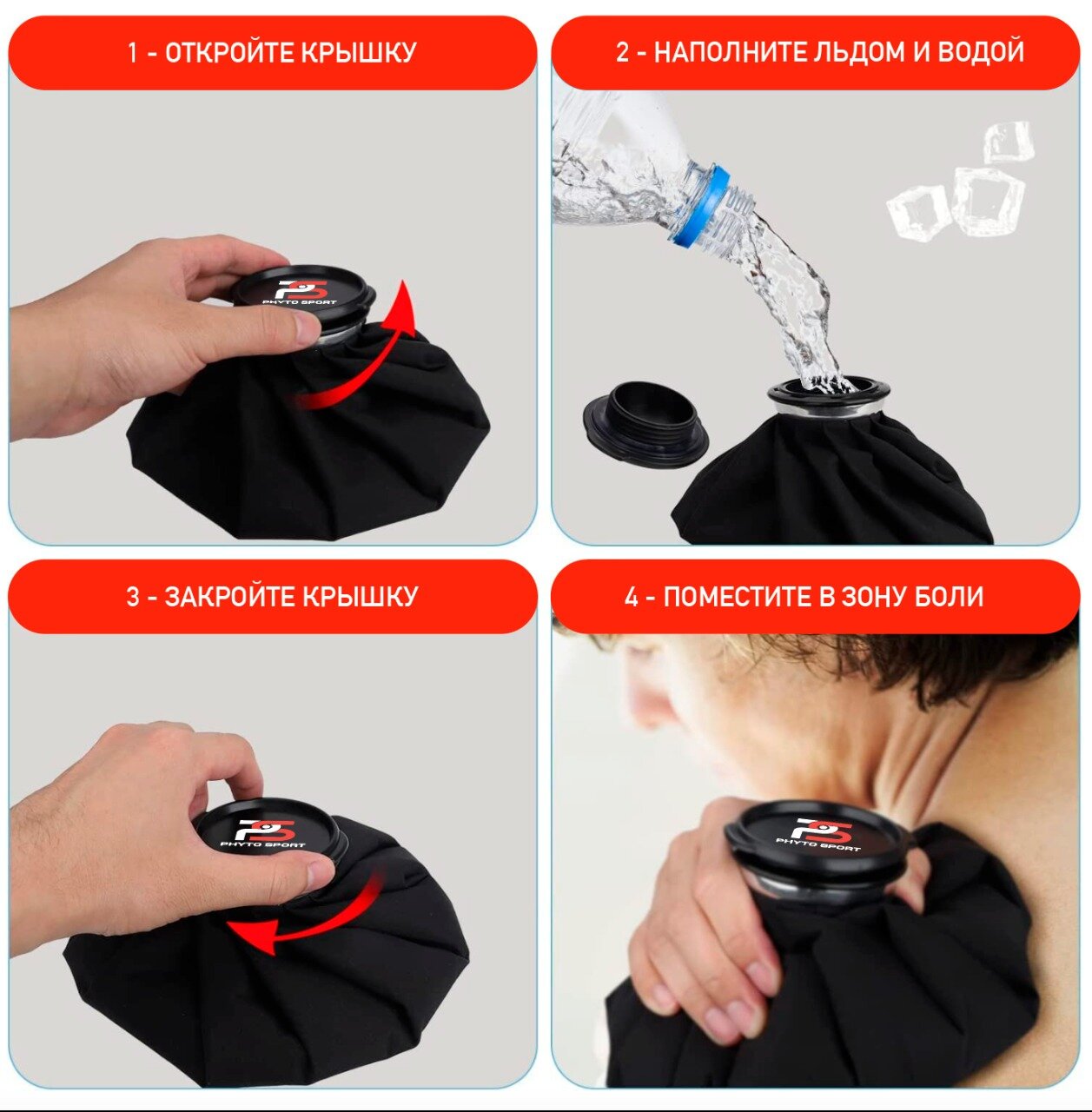 1 - ОТКРОЙТЕ КРЫШКУ

PS
PHYTO SPORT

2 - НАПОЛНИТЕ ЛЬДОМ И ВОДОЙ

3 - ЗАКРОЙТЕ КРЫШКУ

PS
PHYTO SPORT

4 - ПОМЕСТИТЕ В ЗОНУ БОЛИ

PS
PHYTO SPORT