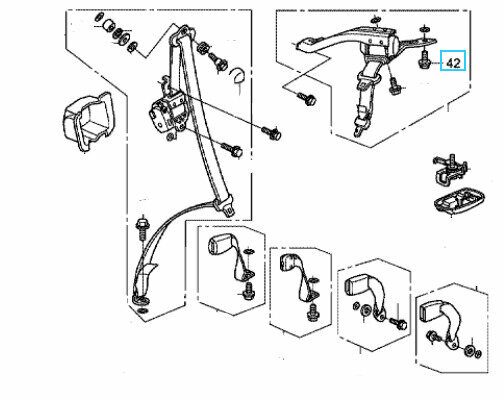 42