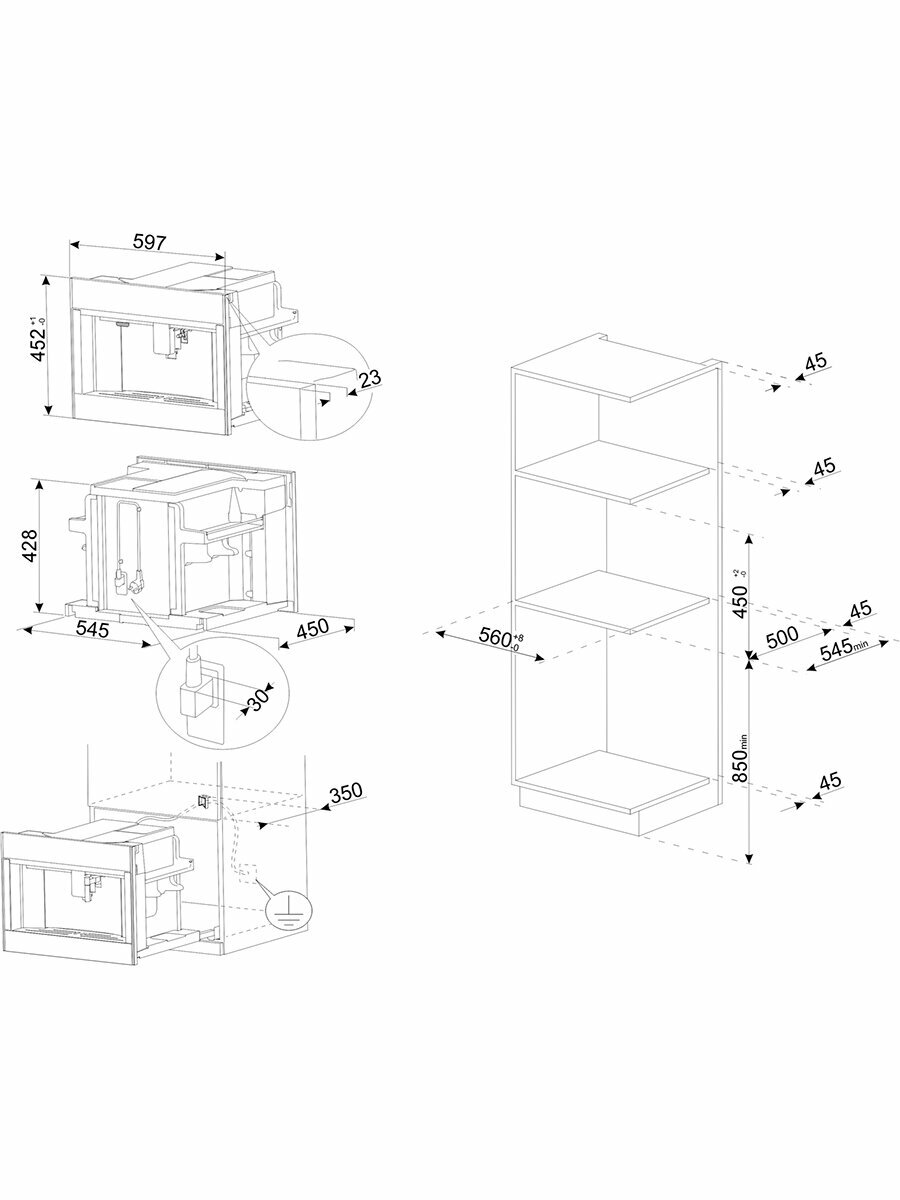 597

$452^{+1}_{-0}$

23

428

545

450

30

350

45

45

$450^{+2}_{-0}$

45

$560^{+8}_{-0}$

500

$545_{min}$

$850_{min}$

45