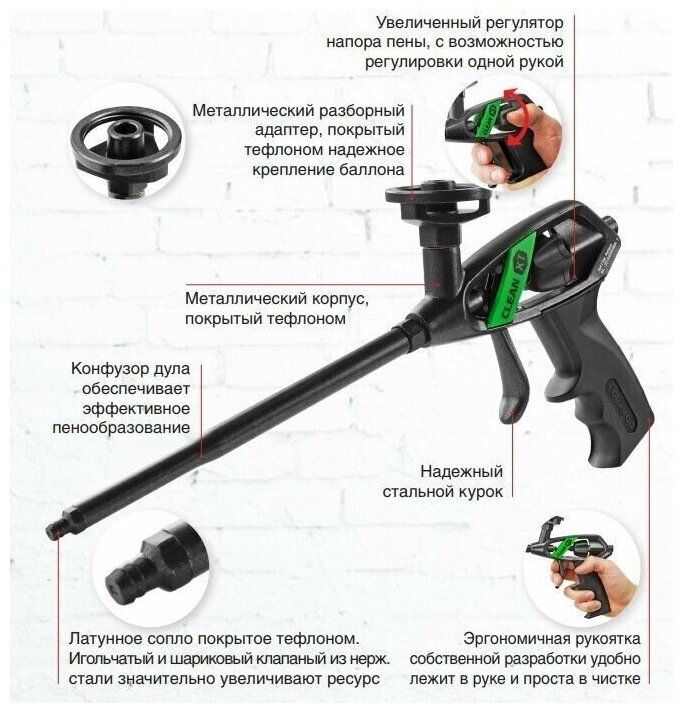 Увеличенный регулятор напора пены, с возможностью регулировки одной рукой

Металлический разборный адаптер, покрытый тефлоном надежное крепление баллона

CLEAN XT

Металлический корпус, покрытый тефлоном

Конфузор дула обеспечивает эффективное пенообразование

Надежный стальной курок

Латунное сопло покрытое тефлоном. Игольчатый и шариковый клапаный из нерж. стали значительно увеличивают ресурс

Эргономичная рукоятка собственной разработки удобно лежит в руке и проста в чистке