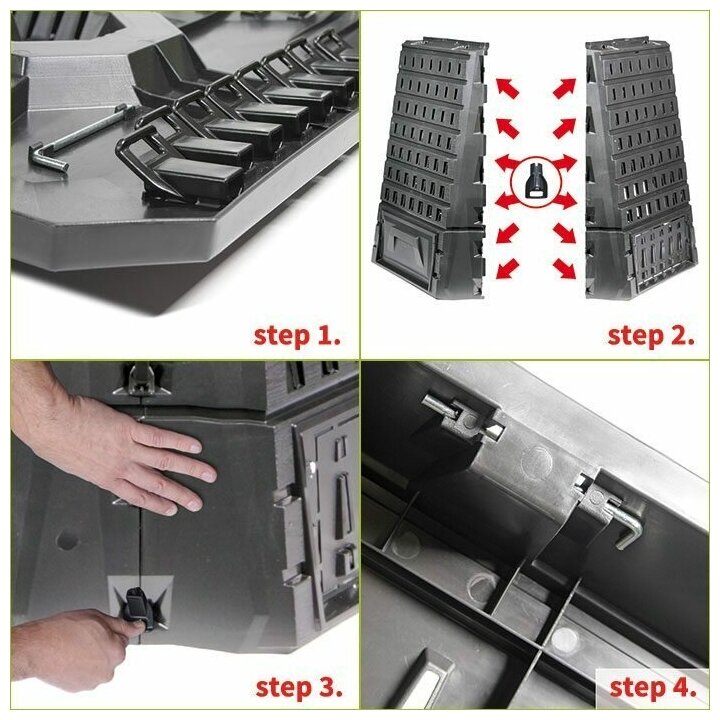 step 1.

step 2.

step 3.

step 4.