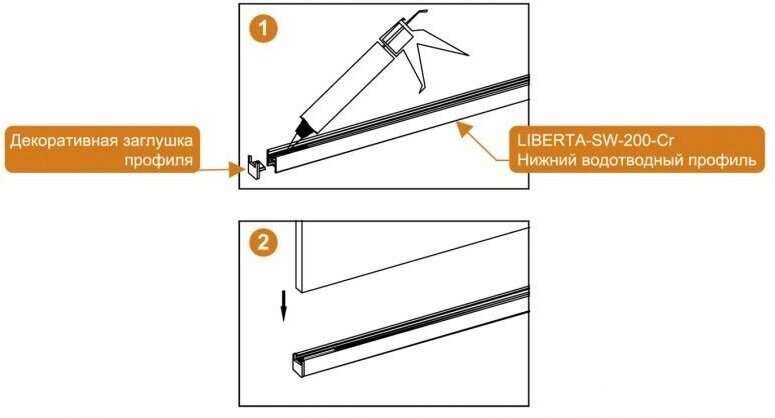 1

Декоративная заглушка профиля

LIBERTA-SW-200-Cr
Нижний водотводный профиль

2