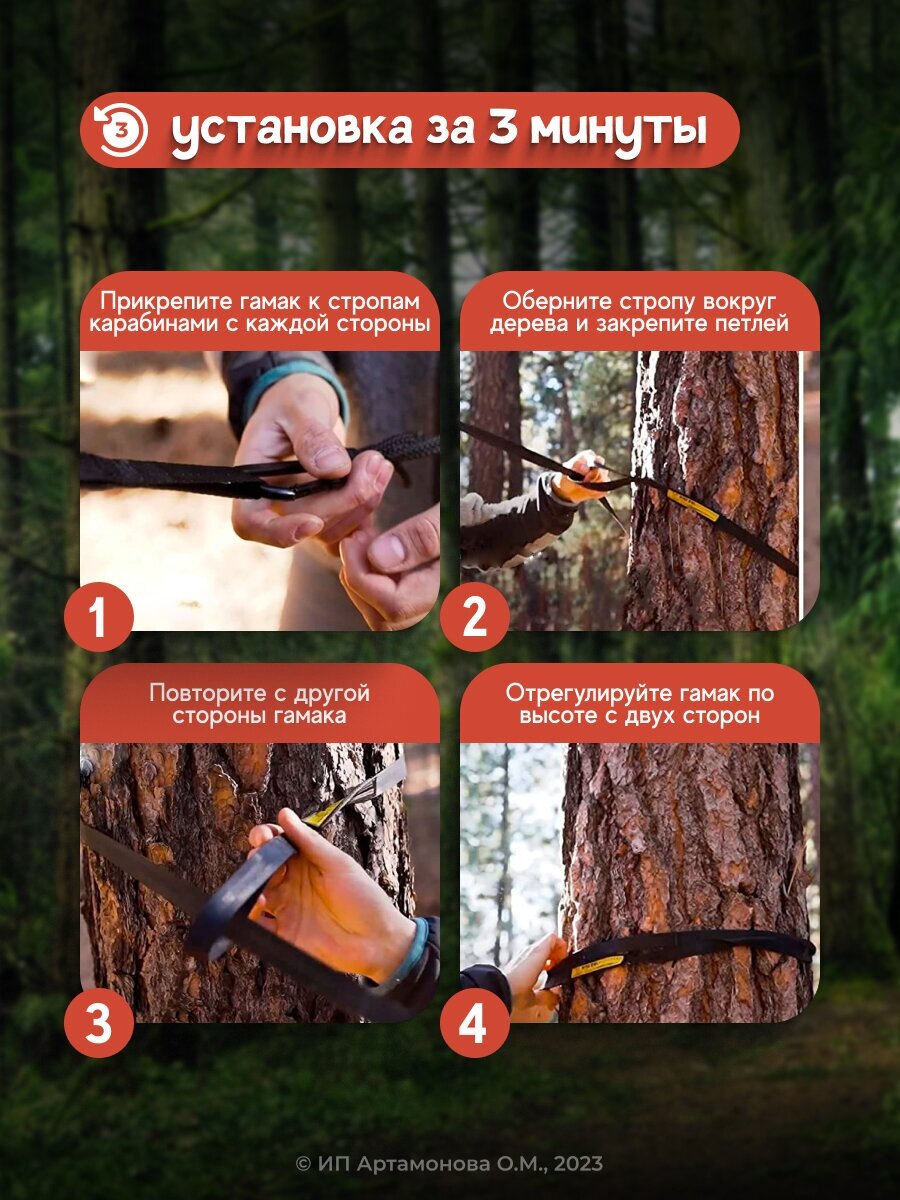 3 установка за 3 минуты

Прикрепите гамак к стропам карабинами с каждой стороны

1

Оберните стропу вокруг дерева и закрепите петлей

2

Повторите с другой стороны гамака

3

Отрегулируйте гамак по высоте с двух сторон

4

© ИП Артамонова О.М., 2023