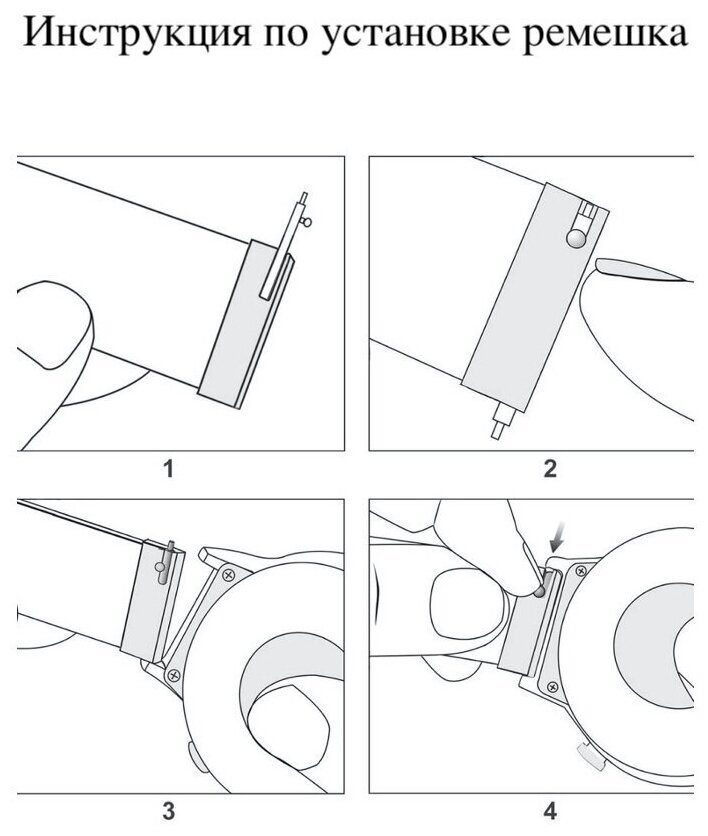 Инструкция по установке ремешка

1

2

3

4