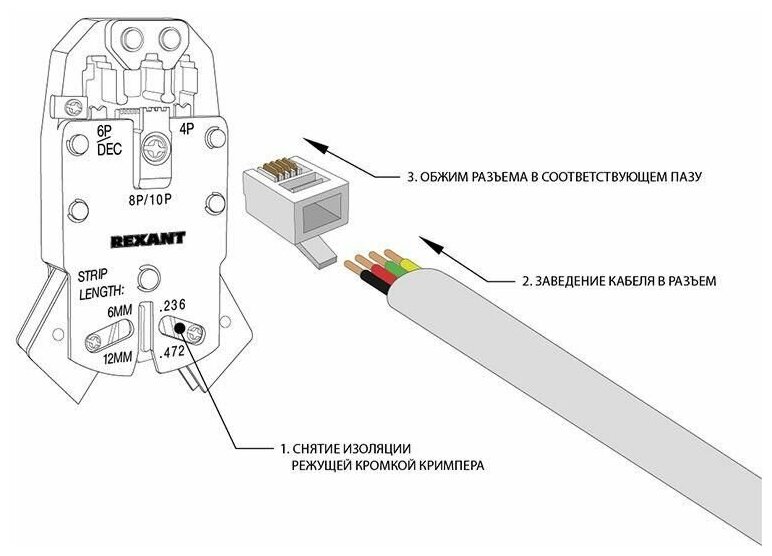 6P
DEC

4P

8P/10P

REXANT

STRIP
LENGTH:

6MM

12MM

.236

.472

3. ОБЖИМ РАЗЪЕМА В СООТВЕТСТВУЮЩЕМ ПАЗУ

2. ЗАВЕДЕНИЕ КАБЕЛЯ В РАЗЪЕМ

1. СНЯТИЕ ИЗОЛЯЦИИ
РЕЖУЩЕЙ КРОМКОЙ КРИМПЕРА