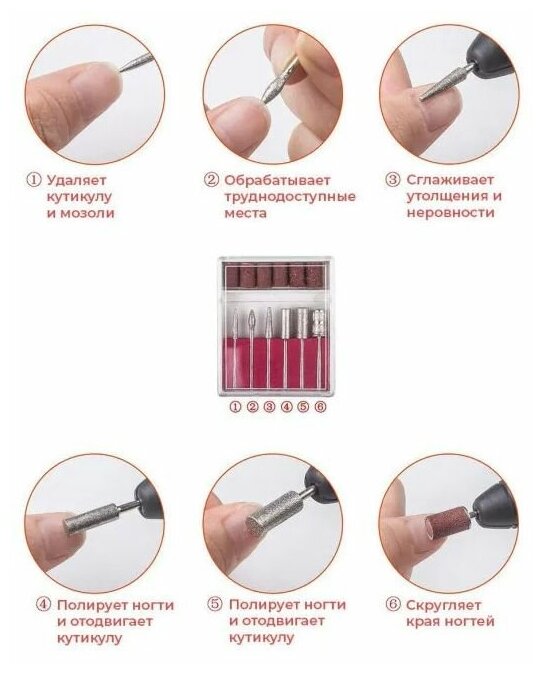 ① Удаляет кутикулу и мозоли

② Обрабатывает труднодоступные места

③ Сглаживает утолщения и неровности

① ② ③ ④ ⑤ ⑥

④ Полирует ногти и отодвигает кутикулу

⑤ Полирует ногти и отодвигает кутикулу

⑥ Скругляет края ногтей