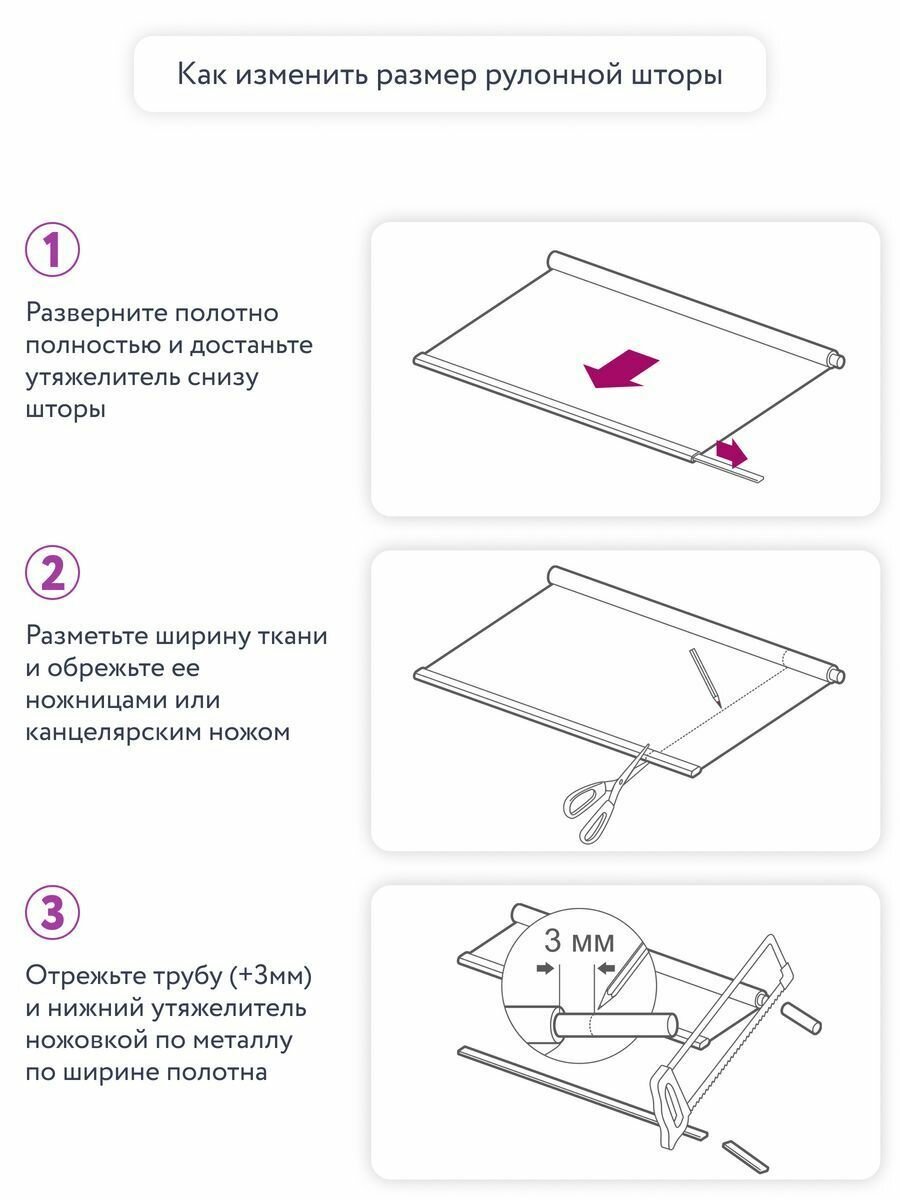 Как изменить размер рулонной шторы

1

Разверните полотно полностью и достаньте утяжелитель снизу шторы

2

Разметьте ширину ткани и обрежьте ее ножницами или канцелярским ножом

3

Отрежьте трубу (+3мм) и нижний утяжелитель ножовкой по металлу по ширине полотна

3 мм