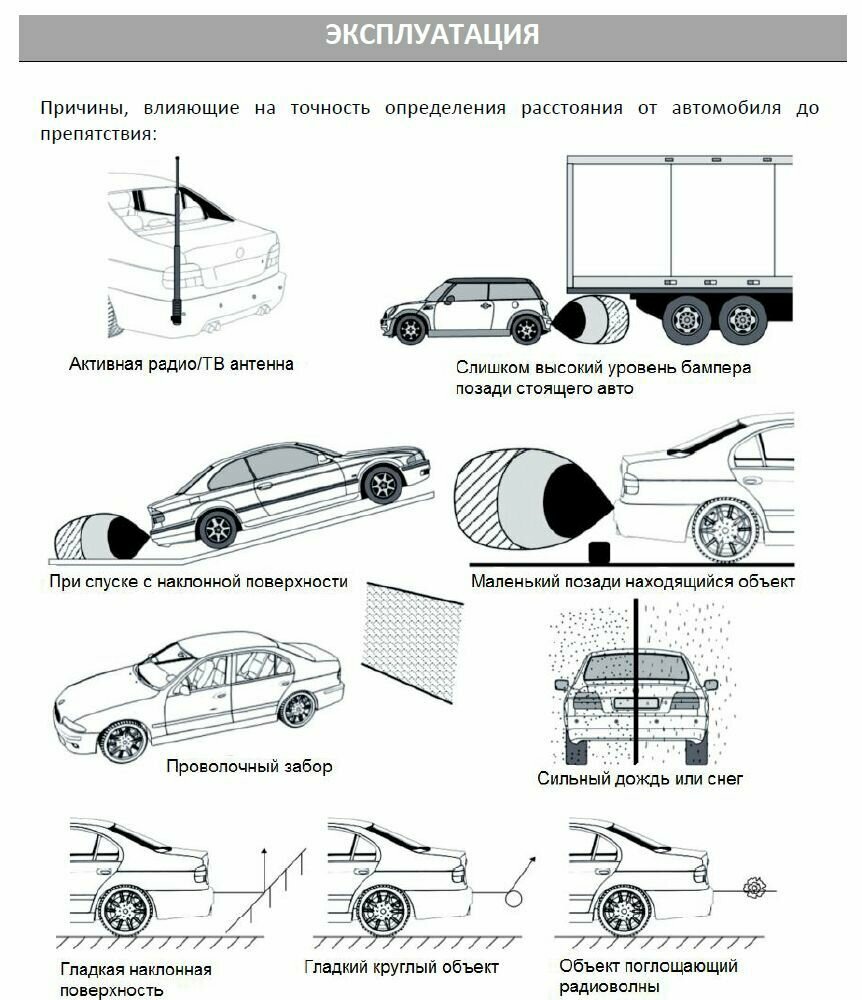 ЭКСПЛУАТАЦИЯ

Причины, влияющие на точность определения расстояния от автомобиля до препятствия:

Активная радио/ТВ антенна

Слишком высокий уровень бампера позади стоящего авто

При спуске с наклонной поверхности

Маленький позади находящийся объект

Проволочный забор

Сильный дождь или снег

Гладкая наклонная поверхность

Гладкий круглый объект

Объект поглощающий радиоволны