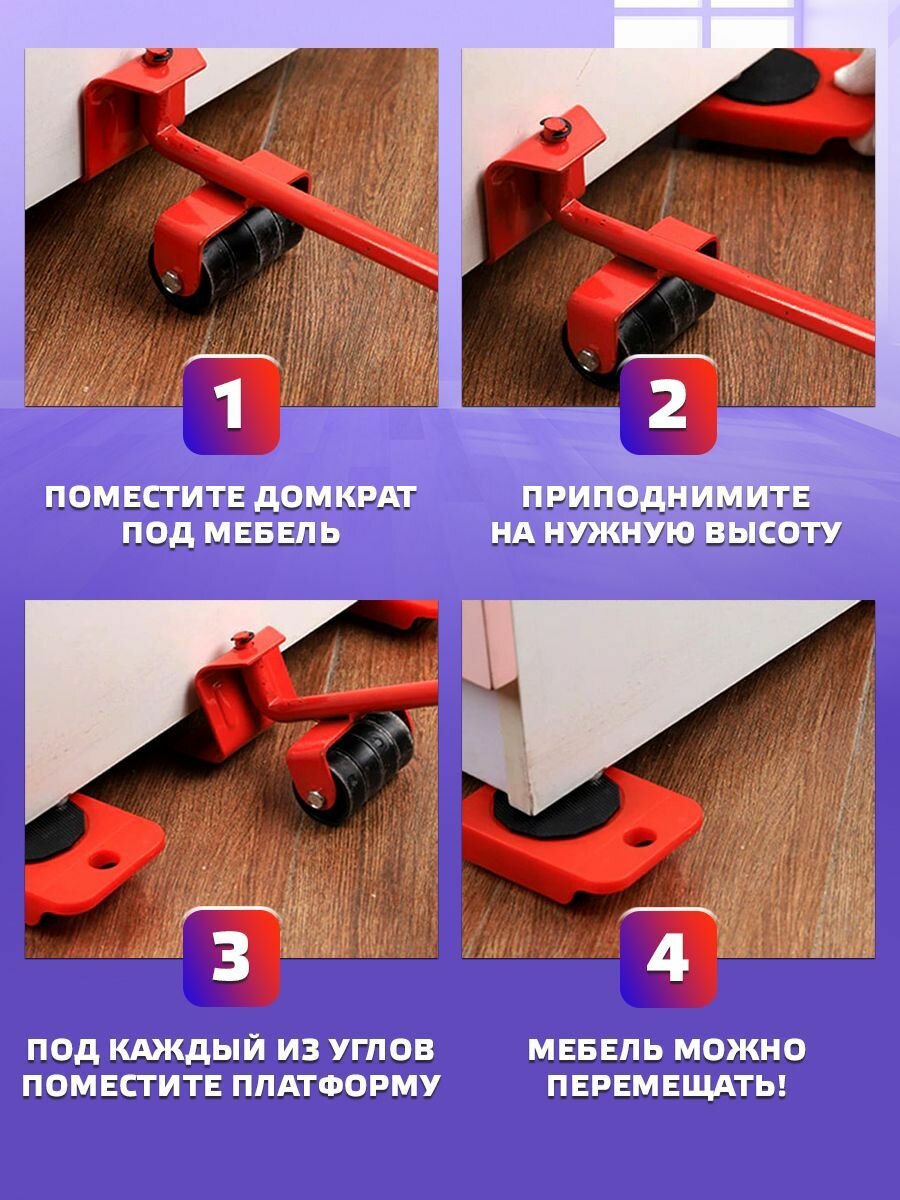 1

ПОМЕСТИТЕ ДОМКРАТ ПОД МЕБЕЛЬ

2

ПРИПОДНИМИТЕ НА НУЖНУЮ ВЫСОТУ

3

ПОД КАЖДЫЙ ИЗ УГЛОВ ПОМЕСТИТЕ ПЛАТФОРМУ

4

МЕБЕЛЬ МОЖНО ПЕРЕМЕЩАТЬ!