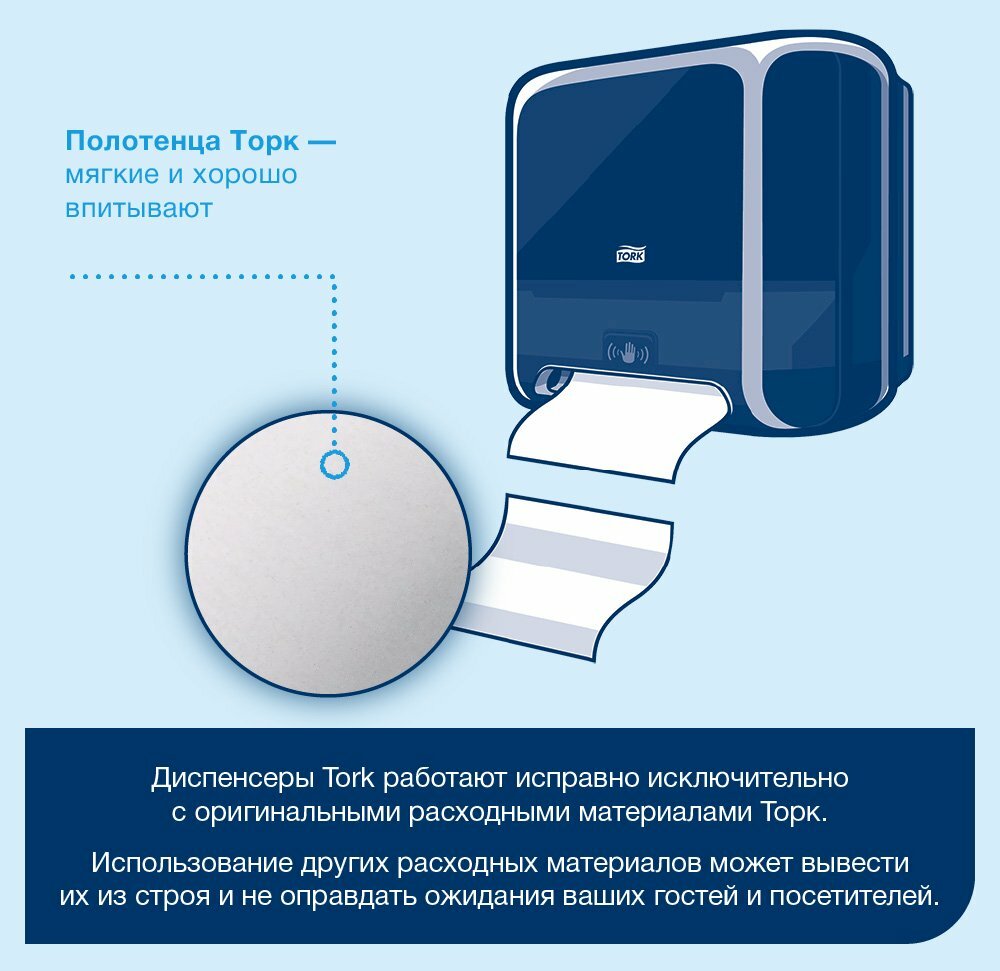 Полотенца Торк — мягкие и хорошо впитывают

TORK

Диспенсеры Tork работают исправно исключительно с оригинальными расходными материалами Торк.

Использование других расходных материалов может вывести их из строя и не оправдать ожидания ваших гостей и посетителей.