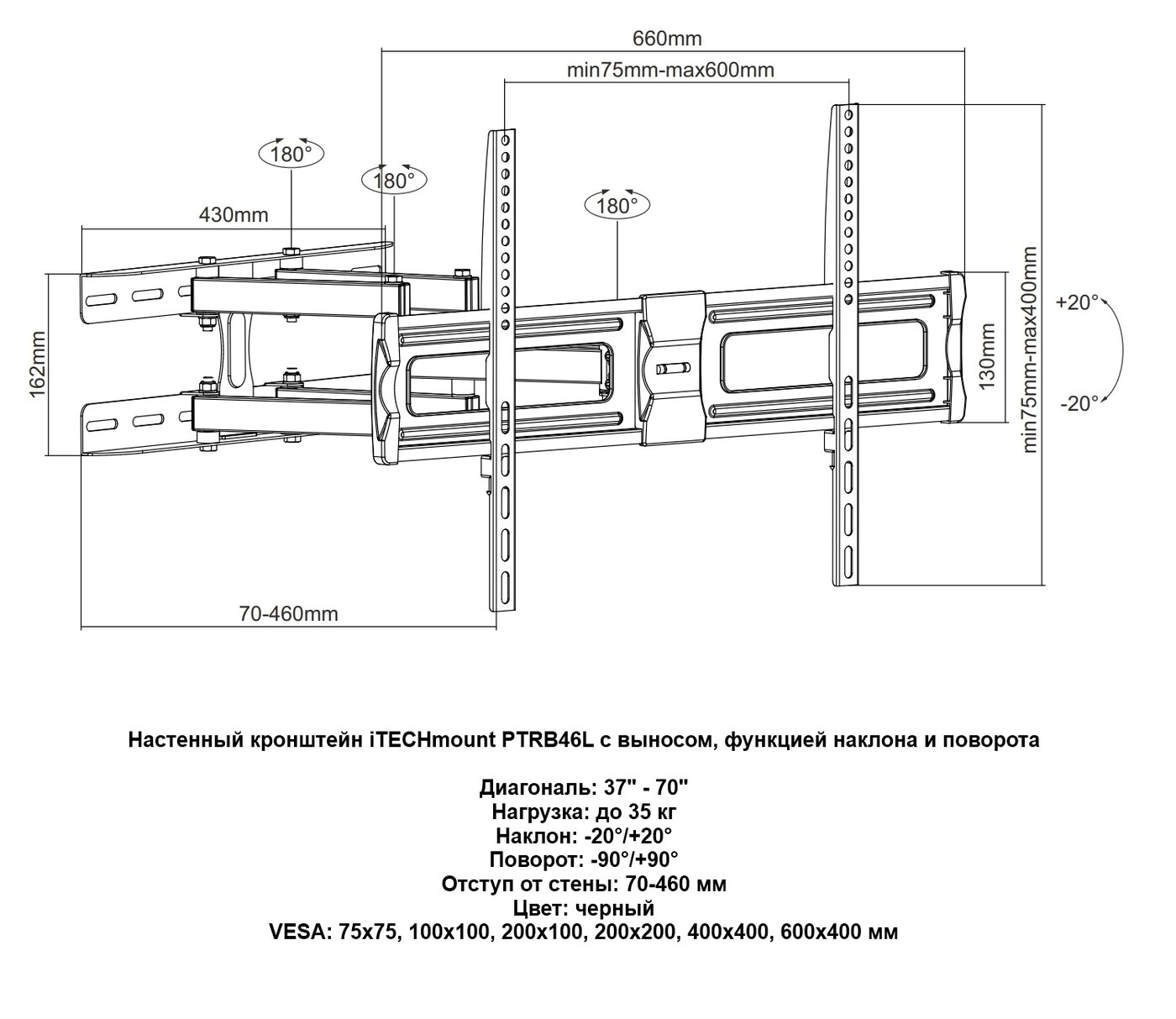 660mm

min75mm-max600mm

180°

180°

180°

430mm

162mm

130mm

min75mm-max400mm

+20°

-20°

70-460mm

Настенный кронштейн iTECHmount PTRB46L с выносом, функцией наклона и поворота

Диагональ: 37" - 70"
Нагрузка: до 35 кг
Наклон: -20°/+20°
Поворот: -90°/+90°
Отступ от стены: 70-460 мм
Цвет: черный
VESA: 75x75, 100x100, 200x100, 200x200, 400x400, 600x400 мм