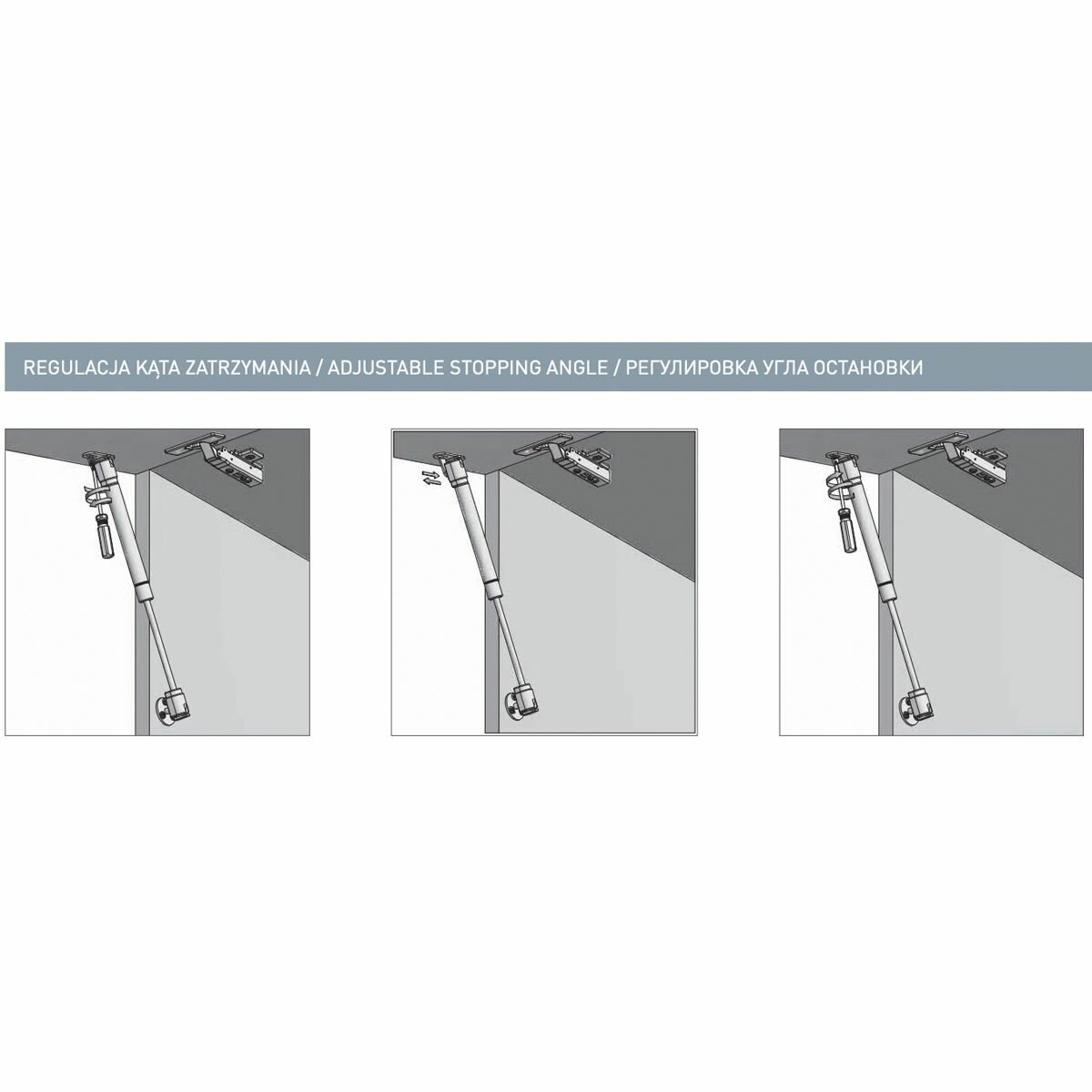 REGULACJA KĄTA ZATRZYMANIA / ADJUSTABLE STOPPING ANGLE / РЕГУЛИРОВКА УГЛА ОСТАНОВКИ