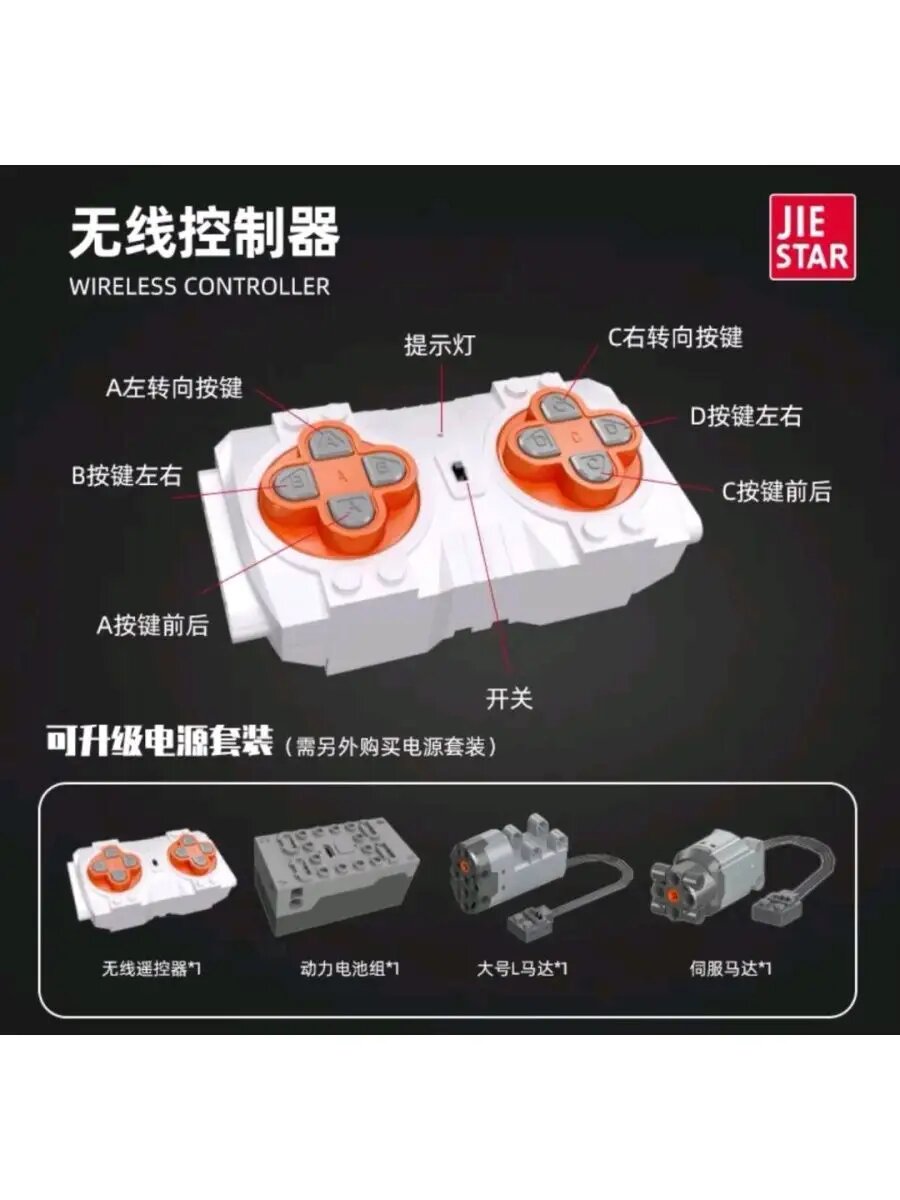 无线控制器
WIRELESS CONTROLLER

JIE STAR

提示灯
C右转向按键
A左转向按键
D按键左右
B按键左右
C按键前后
A按键前后
开关

可升级电源套装（需另外购买电源套装）

无线遥控器*1
动力电池组*1
大号L马达*1
伺服马达*1