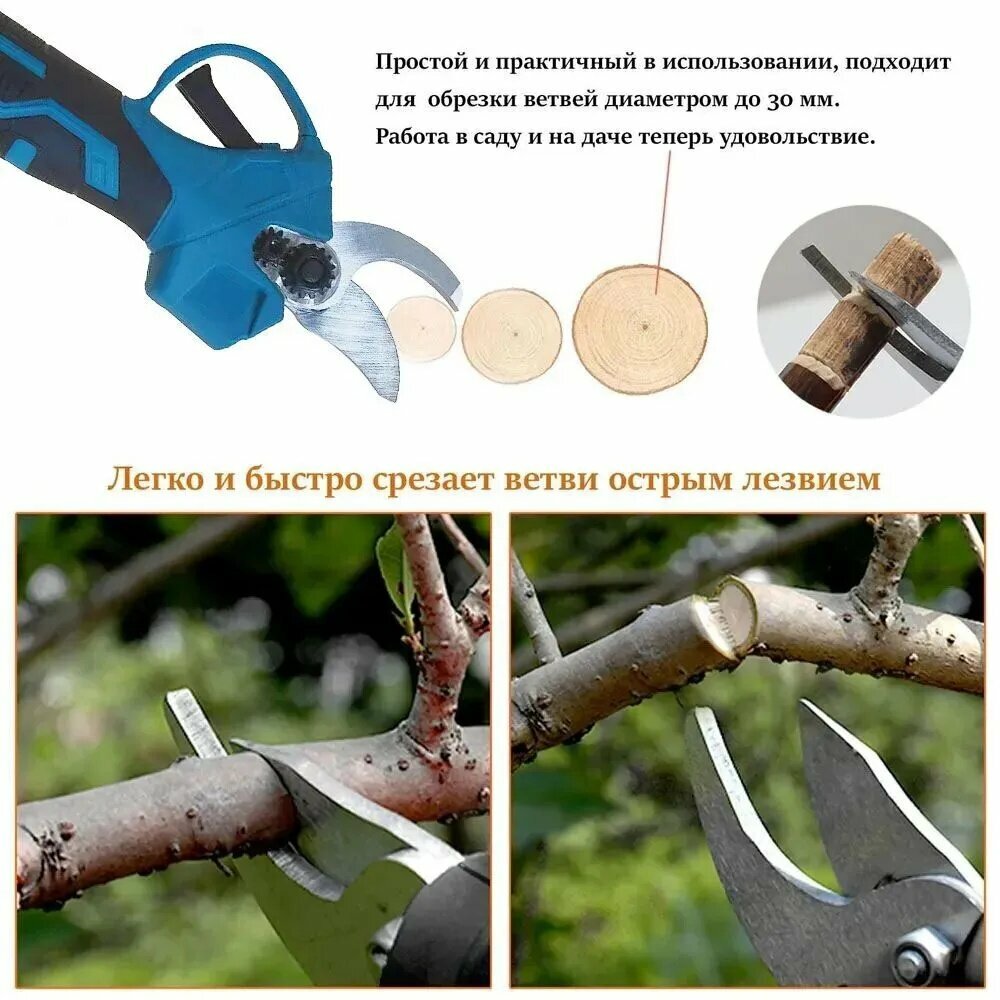 Простой и практичный в использовании, подходит для обрезки ветвей диаметром до 30 мм.
Работа в саду и на даче теперь удовольствие.

Легко и быстро срезает ветви острым лезвием