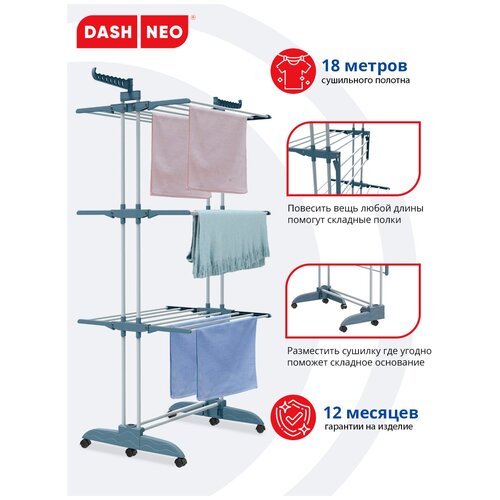 DASH NEO®

18 метров
сушильного полотна

Повесить вещь любой длины помогут складные полки

Разместить сушилку где угодно поможет складное основание

12 месяцев
гарантии на изделие