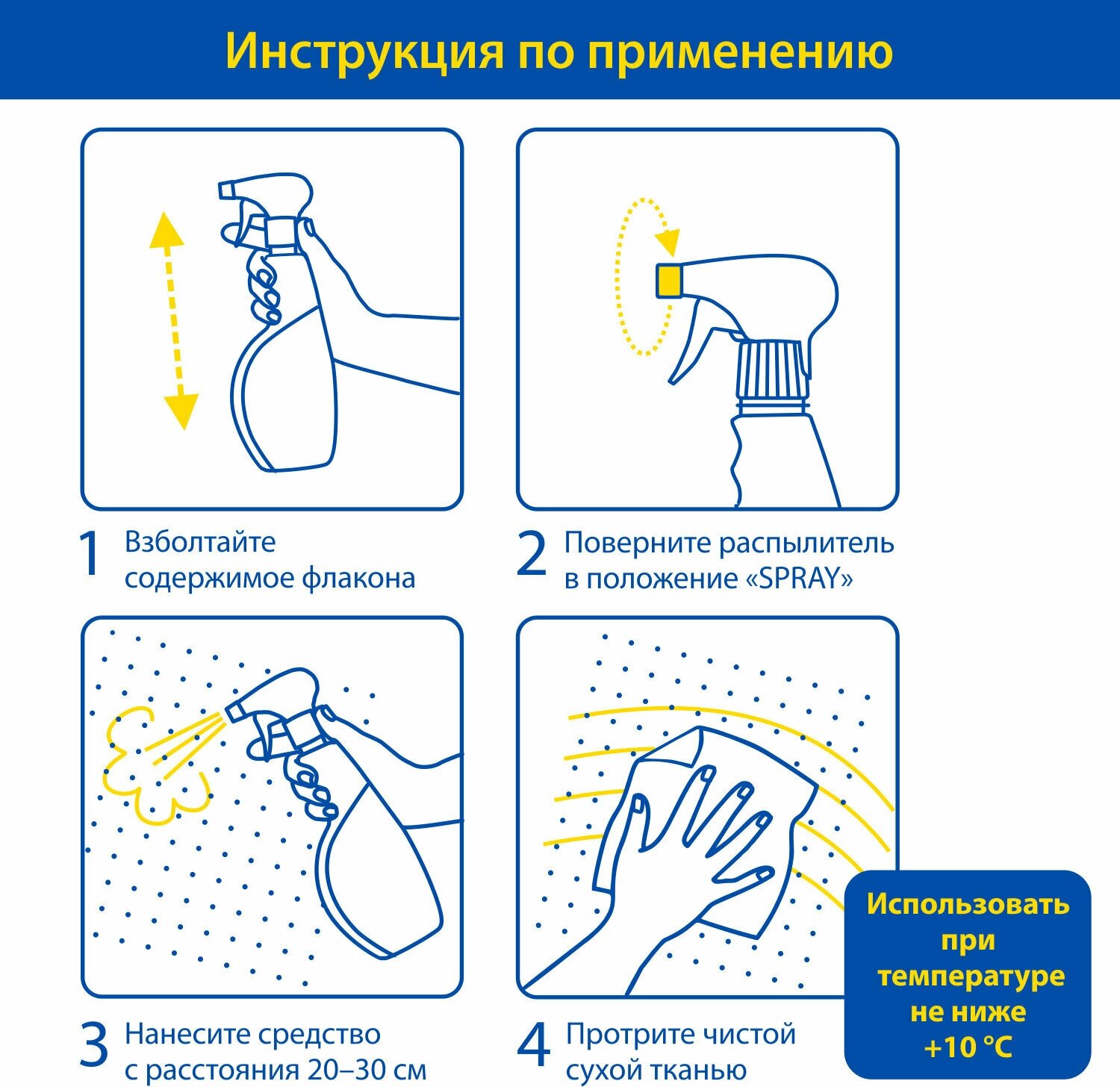 Инструкция по применению

1 Взболтайте содержимое флакона

2 Поверните распылитель в положение «SPRAY»

3 Нанесите средство с расстояния 20–30 см

4 Протрите чистой сухой тканью

Использовать при температуре не ниже +10 °C