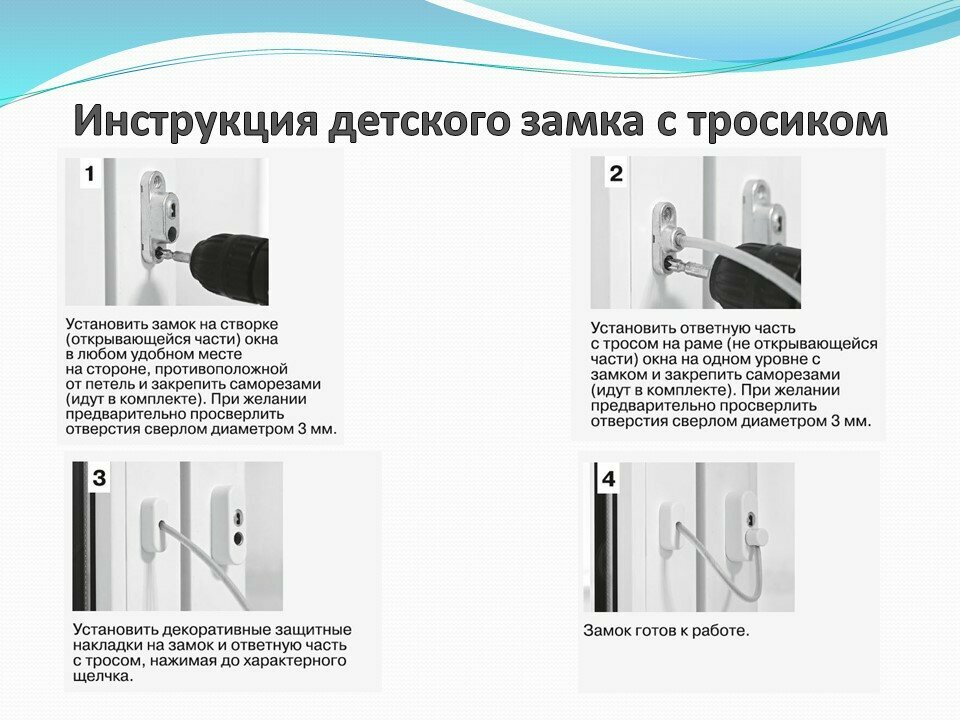 Инструкция детского замка с тросиком

1

Установить замок на створке (открывающейся части) окна в любом удобном месте на стороне, противоположной от петель и закрепить саморезами (идут в комплекте). При желании предварительно просверлить отверстия сверлом диаметром 3 мм.

2

Установить ответную часть с тросом на раме (не открывающейся части) окна на одном уровне с замком и закрепить саморезами (идут в комплекте). При желании предварительно просверлить отверстия сверлом диаметром 3 мм.

3

Установить декоративные защитные накладки на замок и ответную часть с тросом, нажимая до характерного щелчка.

4

Замок готов к работе.