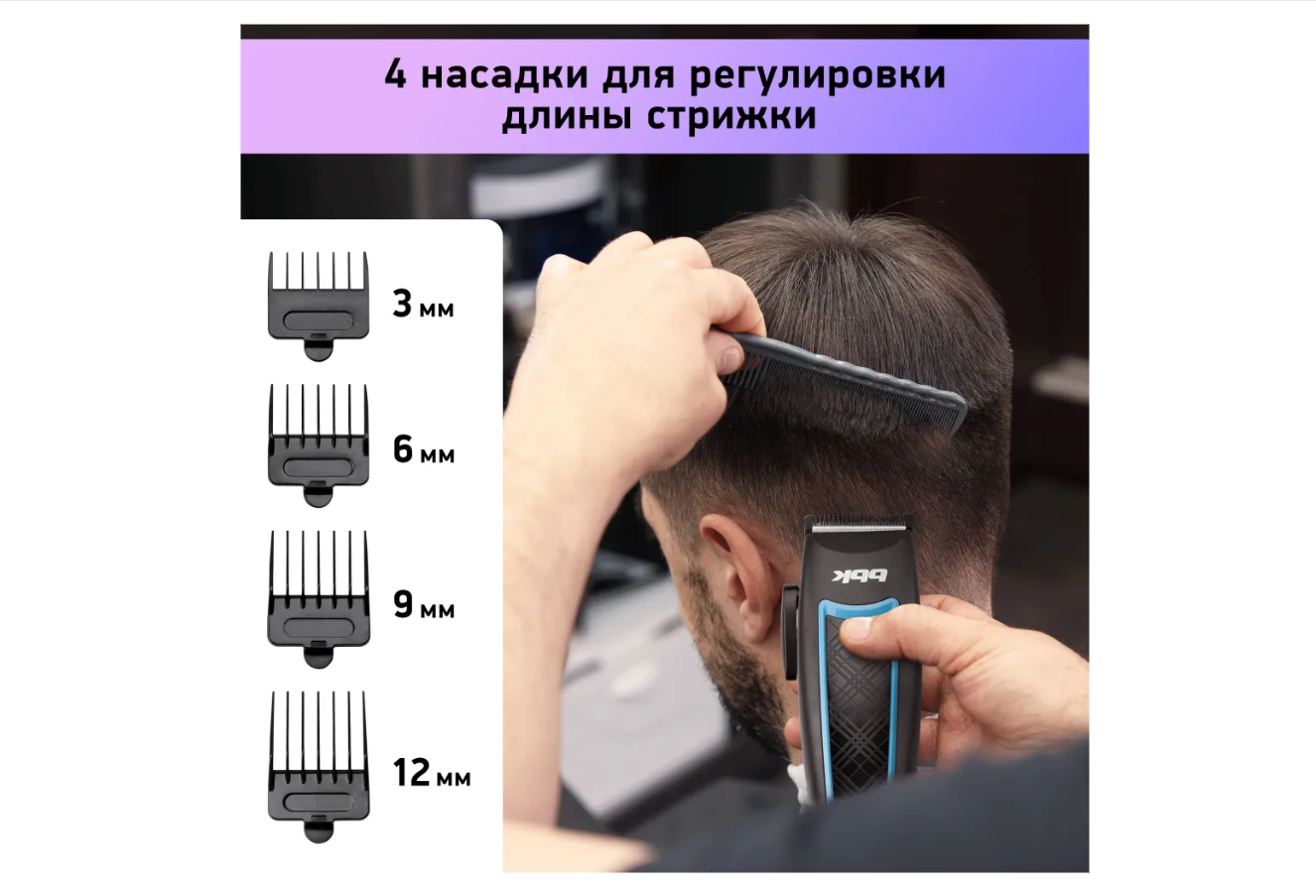 4 насадки для регулировки длины стрижки

3 мм

6 мм

9 мм

12 мм

bbk