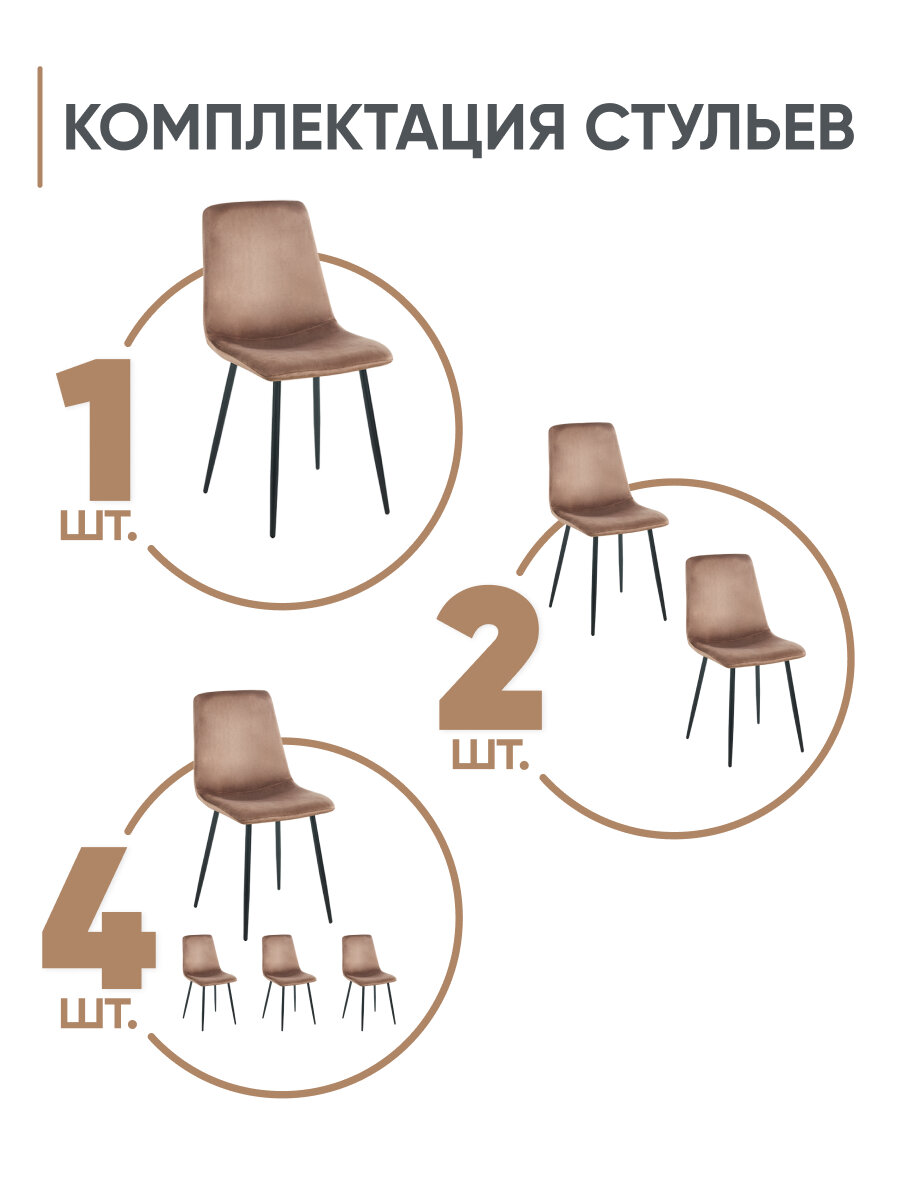 КОМПЛЕКТАЦИЯ СТУЛЬЕВ

1
ШТ.

2
ШТ.

4
ШТ.