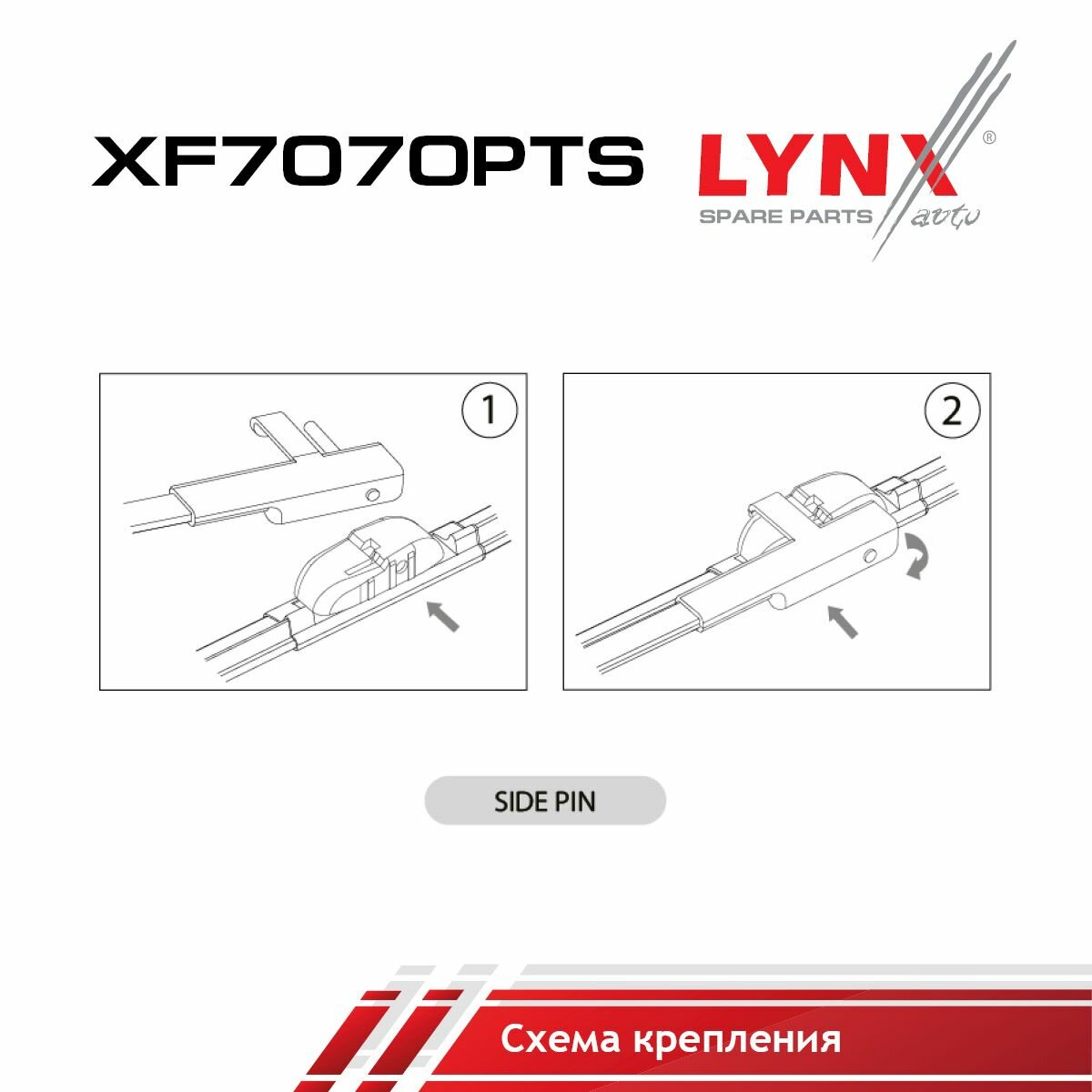 XF7070PTS

LYNX®
SPARE PARTS auto

1

2

SIDE PIN

Схема крепления